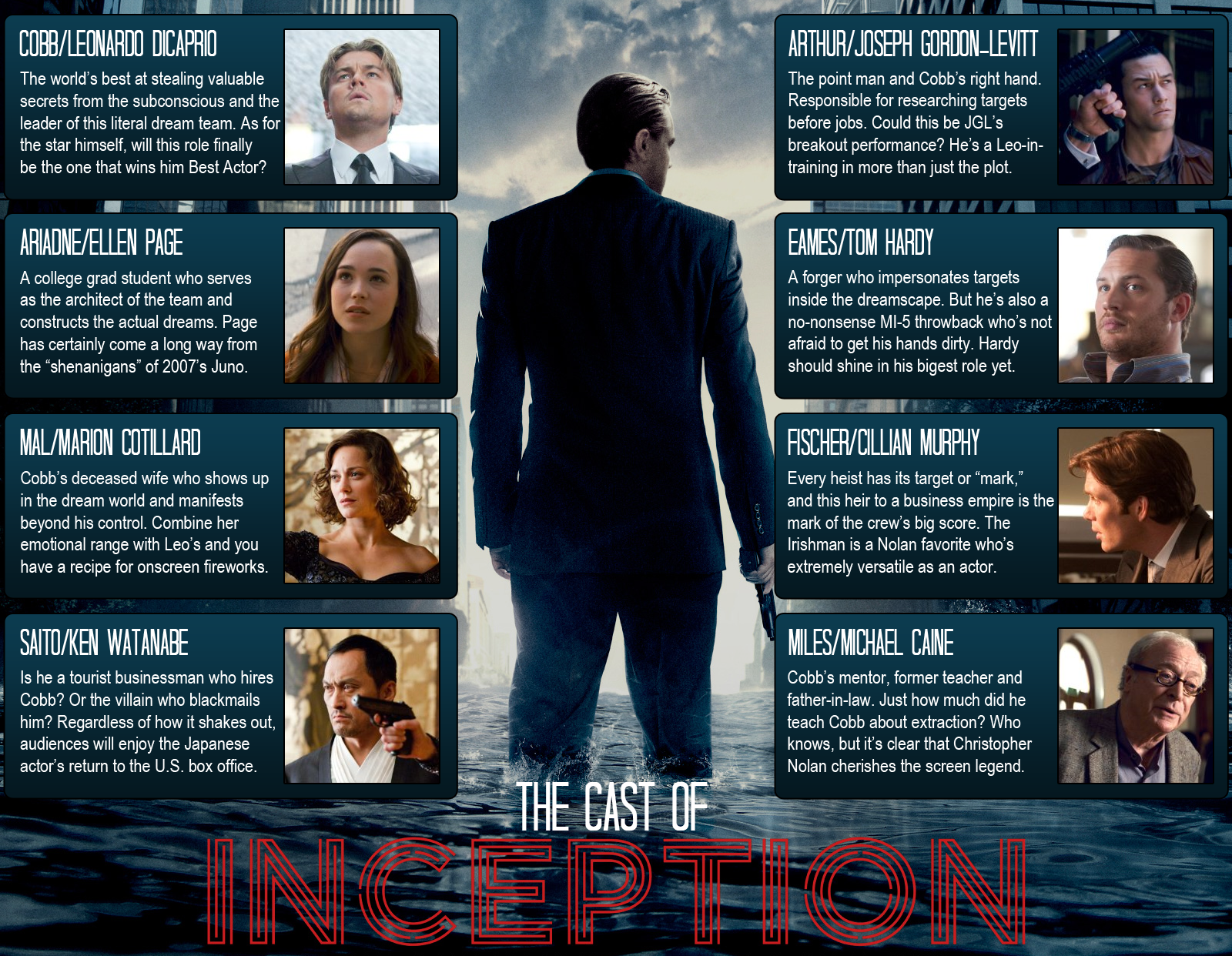 COBB/LEONARDO DICAPRIO

The world's best at stealing valuable secrets from the subconscious and the leader of this literal dream team. As for the star himself, will this role finally be the one that wins him Best Actor?

ARIADNE/ELLEN PAGE

A college grad student who serves as the architect of the team and constructs the actual dreams. Page has certainly come a long way from the "shenanigans" of 2007's Juno.

MAL/MARION COTILLARD

Cobb's deceased wife who shows up in the dream world and manifests beyond his control. Combine her emotional range with Leo's and you have a recipe for onscreen fireworks.

SAITO/KEN WATANABE

Is he a tourist businessman who hires Cobb? Or the villain who blackmails him? Regardless of how it shakes out, audiences will enjoy the Japanese actor's return to the U.S. box office.

ARTHUR/JOSEPH GORDON-LEVITT

The point man and Cobb's right hand. Responsible for researching targets before jobs. Could this be JGL's breakout performance? He's a Leo-in-training in more than just the plot.

EAMES/TOM HARDY

A forger who impersonates targets inside the dreamscape. But he's also a no-nonsense MI-5 throwback who's not afraid to get his hands dirty. Hardy should shine in his bigest role yet.

FISCHER/CILLIAN MURPHY

Every heist has its target or "mark," and this heir to a business empire is the mark of the crew's big score. The Irishman is a Nolan favorite who's extremely versatile as an actor.

MILES/MICHAEL CAINE

Cobb's mentor, former teacher and father-in-law. Just how much did he teach Cobb about extraction? Who knows, but it's clear that Christopher Nolan cherishes the screen legend.

THE CAST OF

INCEPTION