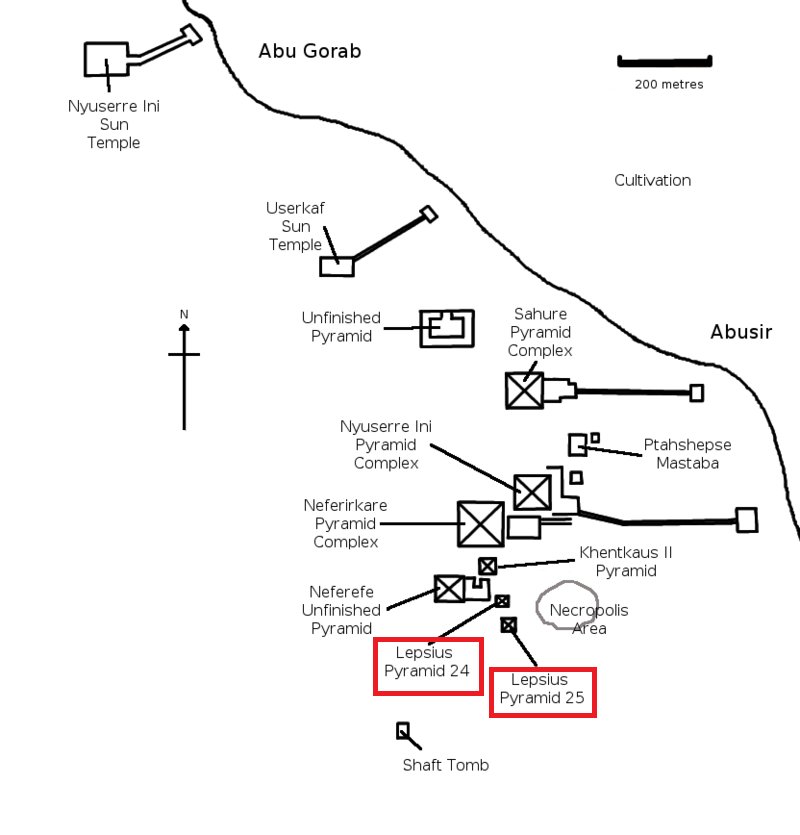 Abu Gorab

200 metres

Nyuserre Ini Sun Temple

Cultivation

Userkaf Sun Temple

N

Unfinished Pyramid

Sahure Pyramid Complex

Abusir

Nyuserre Ini Pyramid Complex

Ptahshepse Mastaba

Neferirkare Pyramid Complex

Khentkaus II Pyramid

Neferefe Unfinished Pyramid

Necropolis Area

Lepsius Pyramid 24

Lepsius Pyramid 25

Shaft Tomb