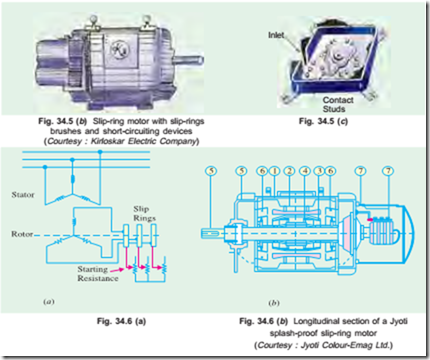 Inlet

Contact Studs

Fig. 34.5 (b) Slip-ring motor with slip-rings brushes and short-circuiting devices (Courtesy : Kirloskar Electric Company)

Fig. 34.5 (c)

Stator

Rotor

Slip Rings

Starting Resistance

(a)

5 5 6 1 2 4 3 6 7 7

(b)

Fig. 34.6 (a)

Fig. 34.6 (b) Longitudinal section of a Jyoti splash-proof slip-ring motor (Courtesy : Jyoti Colour-Emag Ltd.)