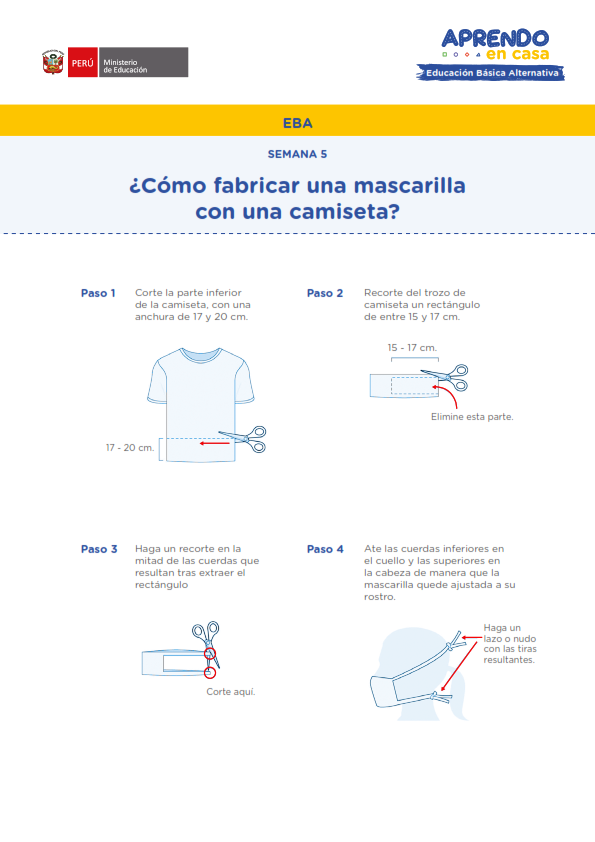 PERÚ Ministerio de Educación

APRENDO en casa
Educación Básica Alternativa

EBA

SEMANA 5

¿Cómo fabricar una mascarilla con una camiseta?

Paso 1 Corte la parte inferior de la camiseta, con una anchura de 17 y 20 cm.

17 - 20 cm.

Paso 2 Recorte del trozo de camiseta un rectángulo de entre 15 y 17 cm.

15 - 17 cm.

Elimine esta parte.

Paso 3 Haga un recorte en la mitad de las cuerdas que resultan tras extraer el rectángulo

Corte aquí.

Paso 4 Ate las cuerdas inferiores en el cuello y las superiores en la cabeza de manera que la mascarilla quede ajustada a su rostro.

Haga un lazo o nudo con las tiras resultantes.