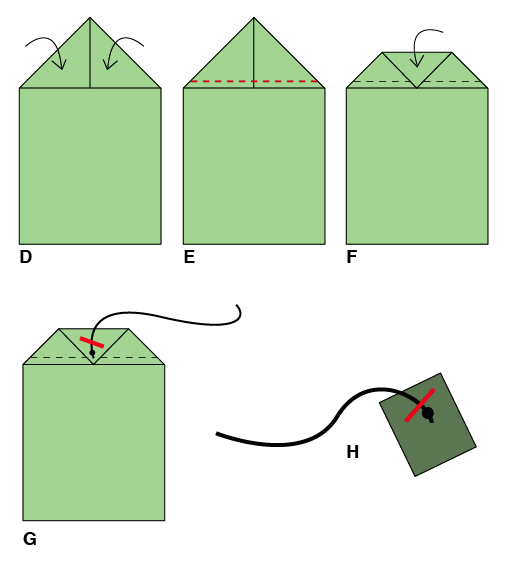 D

E

F

G

H