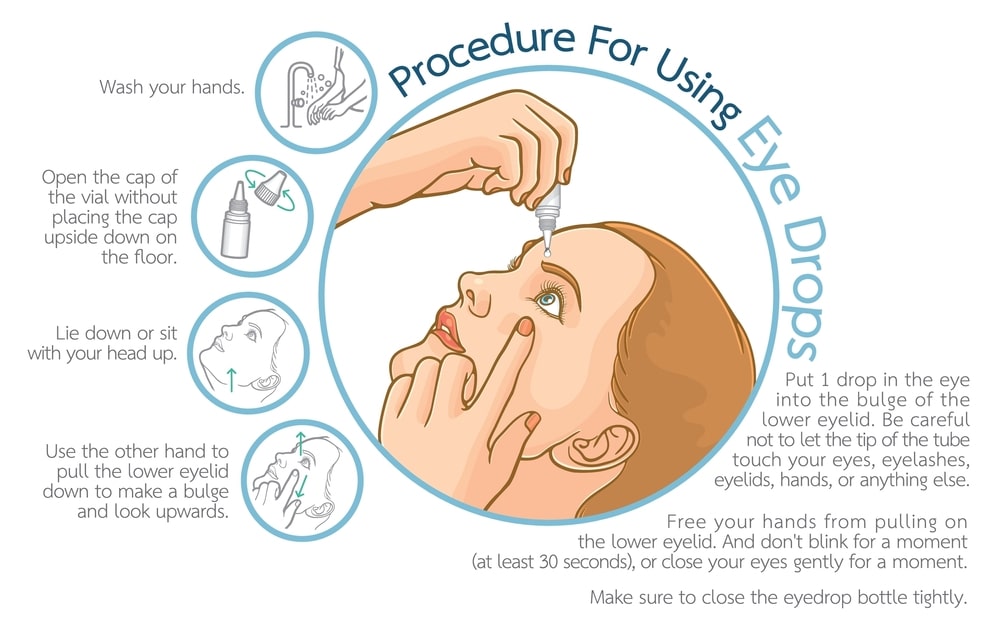 Procedure For Using Eye Drops

Wash your hands.

Open the cap of the vial without placing the cap upside down on the floor.

Lie down or sit with your head up.

Use the other hand to pull the lower eyelid down to make a bulge and look upwards.

Put 1 drop in the eye into the bulge of the lower eyelid. Be careful not to let the tip of the tube touch your eyes, eyelashes, eyelids, hands, or anything else.

Free your hands from pulling on the lower eyelid. And don't blink for a moment (at least 30 seconds), or close your eyes gently for a moment.

Make sure to close the eyedrop bottle tightly.