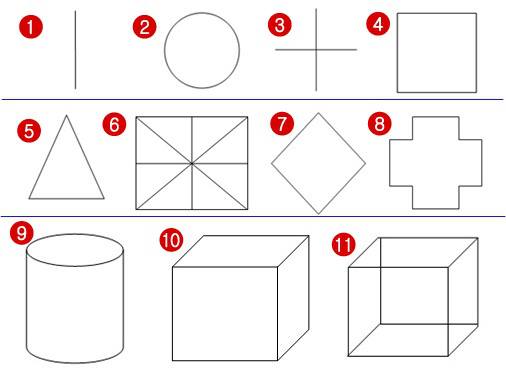 1 2 3 4
5 6 7 8
9 10 11