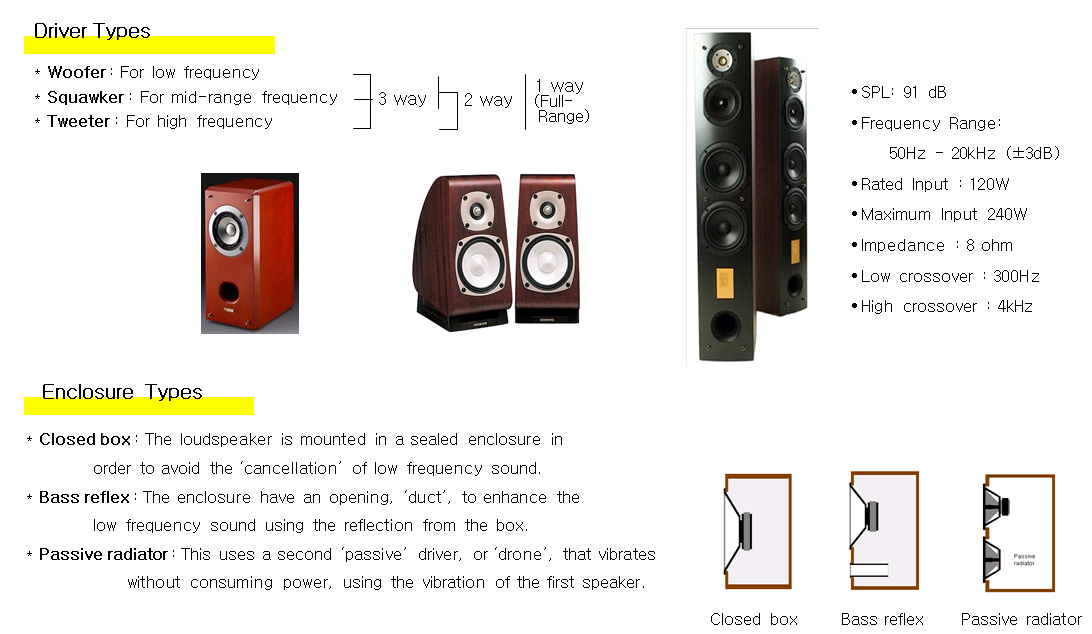 Driver Types

* Woofer : For low frequency
* Squawker : For mid-range frequency
* Tweeter : For high frequency

3 way
2 way
1 way (Full-Range)

• SPL: 91 dB
• Frequency Range: 50Hz – 20kHz (±3dB)
• Rated Input : 120W
• Maximum Input 240W
• Impedance : 8 ohm
• Low crossover : 300Hz
• High crossover : 4kHz

Enclosure Types

* Closed box : The loudspeaker is mounted in a sealed enclosure in order to avoid the 'cancellation' of low frequency sound.
* Bass reflex : The enclosure have an opening, 'duct', to enhance the low frequency sound using the reflection from the box.
* Passive radiator : This uses a second 'passive' driver, or 'drone', that vibrates without consuming power, using the vibration of the first speaker.

Passive radiator

Closed box
Bass reflex
Passive radiator