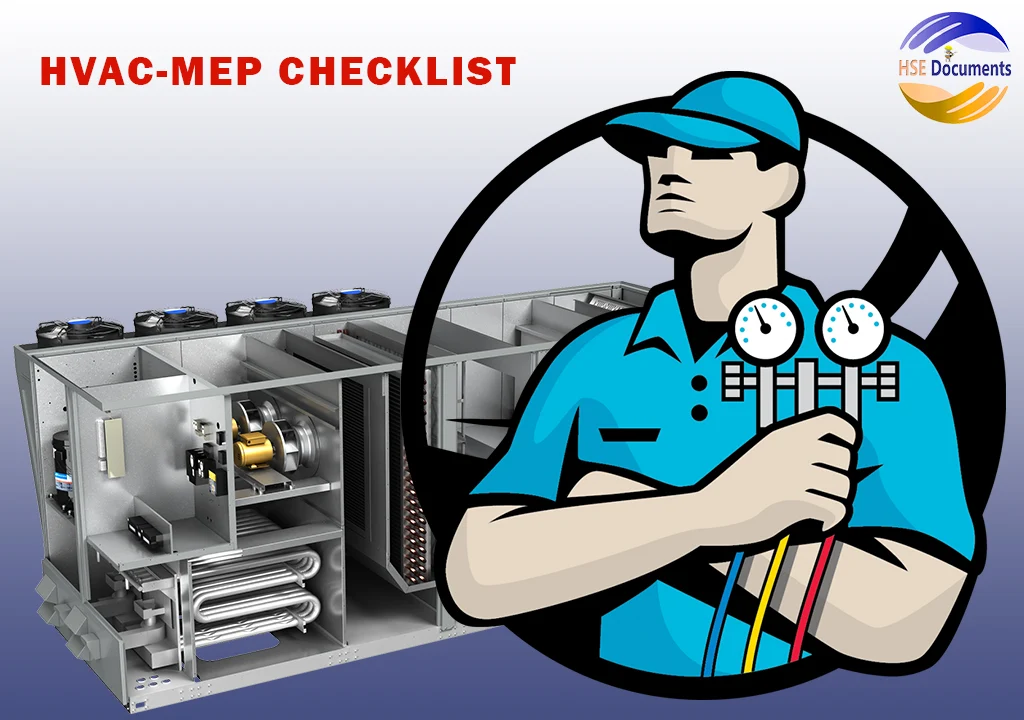 HVAC-MEP CHECKLIST

HSE Documents