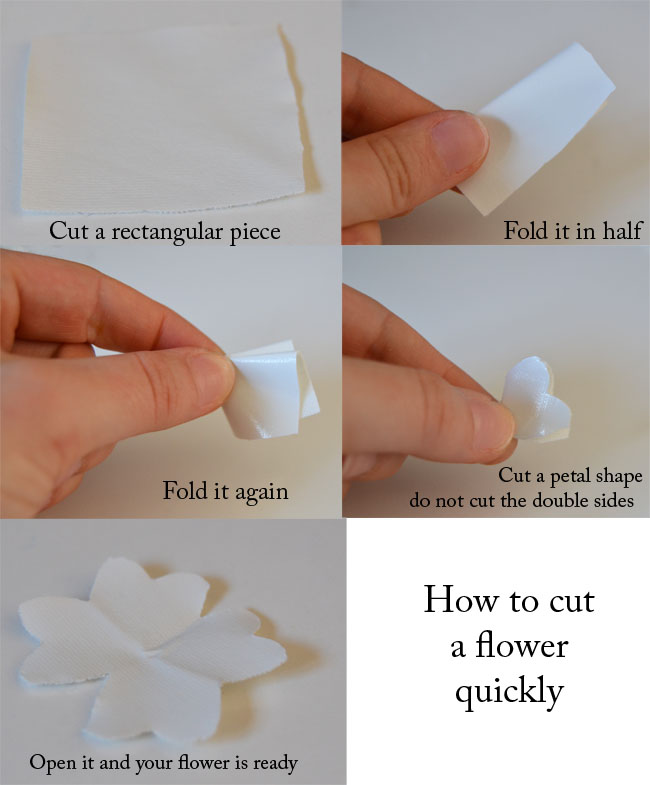 Cut a rectangular piece

Fold it in half

Fold it again

Cut a petal shape
do not cut the double sides

Open it and your flower is ready

How to cut
a flower
quickly