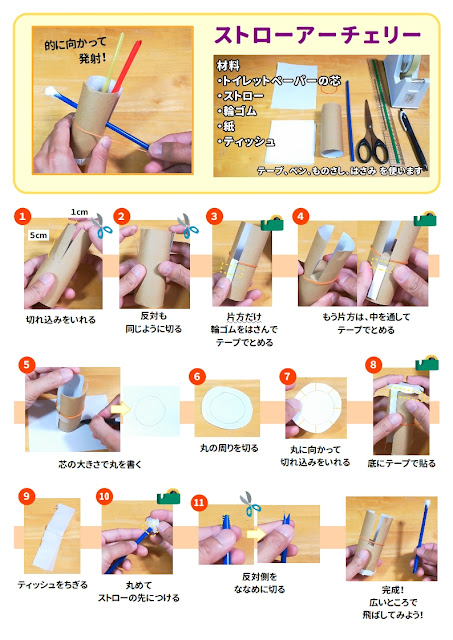 的に向かって
発射！

ストローアーチェリー

材料
・トイレットペーパーの芯
・ストロー
・輪ゴム
・紙
・ティッシュ

テープ、ペン、ものさし、はさみ を使います

1
1cm
5cm
切れ込みをいれる

2
反対も
同じように切る

3
片方だけ
輪ゴムをはさんで
テープでとめる

4
もう片方は、中を通して
テープでとめる

5
芯の大きさで丸を書く

6
丸の周りを切る

7
丸に向かって
切れ込みをいれる

8
底にテープで貼る

9
ティッシュをちぎる

10
丸めて
ストローの先につける

11
反対側を
ななめに切る

完成！
広いところで
飛ばしてみよう！