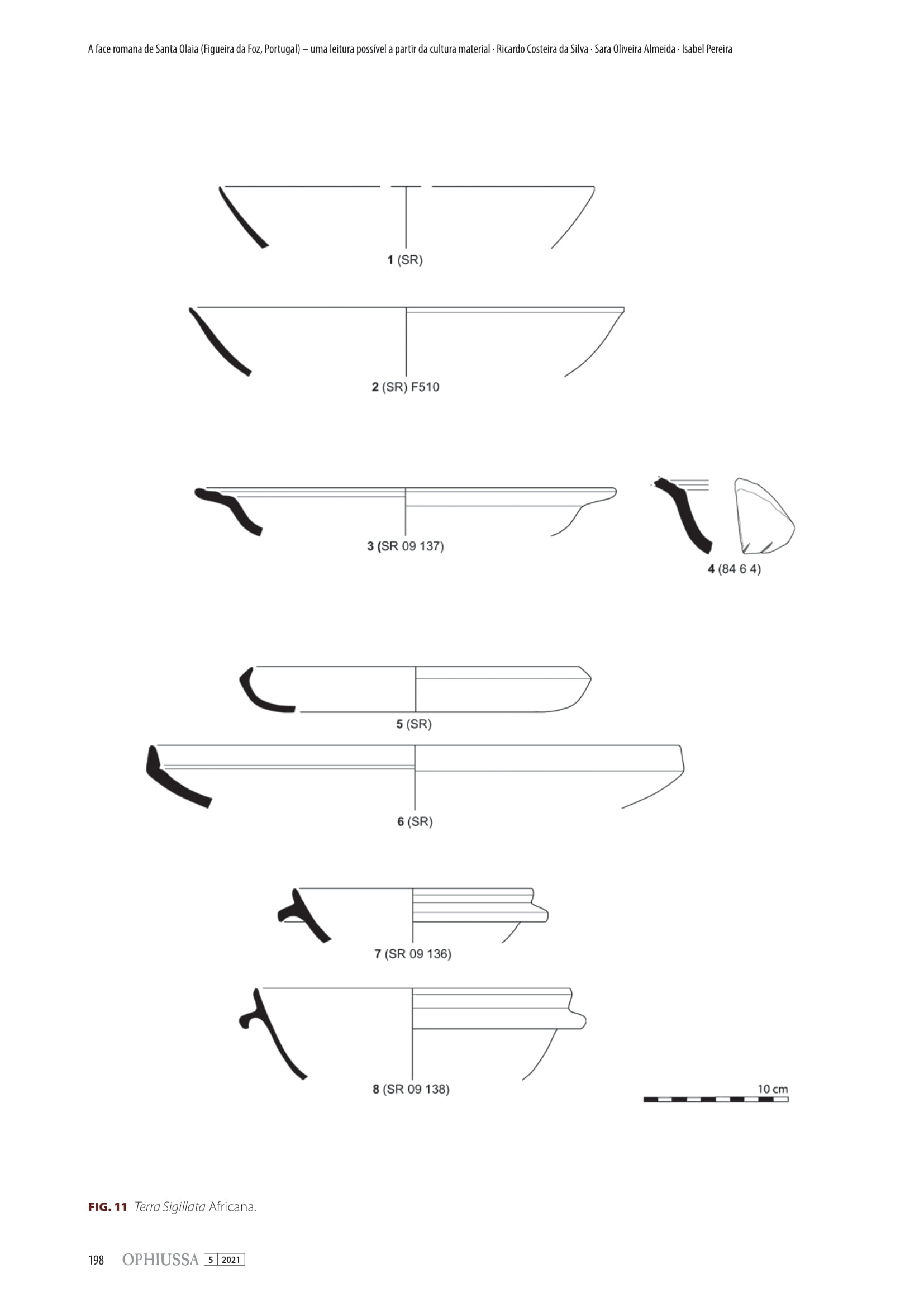 A face romana de Santa Olaia (Figueira da Foz, Portugal) – uma leitura possível a partir da cultura material · Ricardo Costeira da Silva · Sara Oliveira Almeida · Isabel Pereira

1 (SR)

2 (SR) F510

3 (SR 09 137)

4 (84 6 4)

5 (SR)

6 (SR)

7 (SR 09 136)

8 (SR 09 138)

10 cm

FIG. 11 Terra Sigillata Africana.

198 OPHIUSSA 5 2021