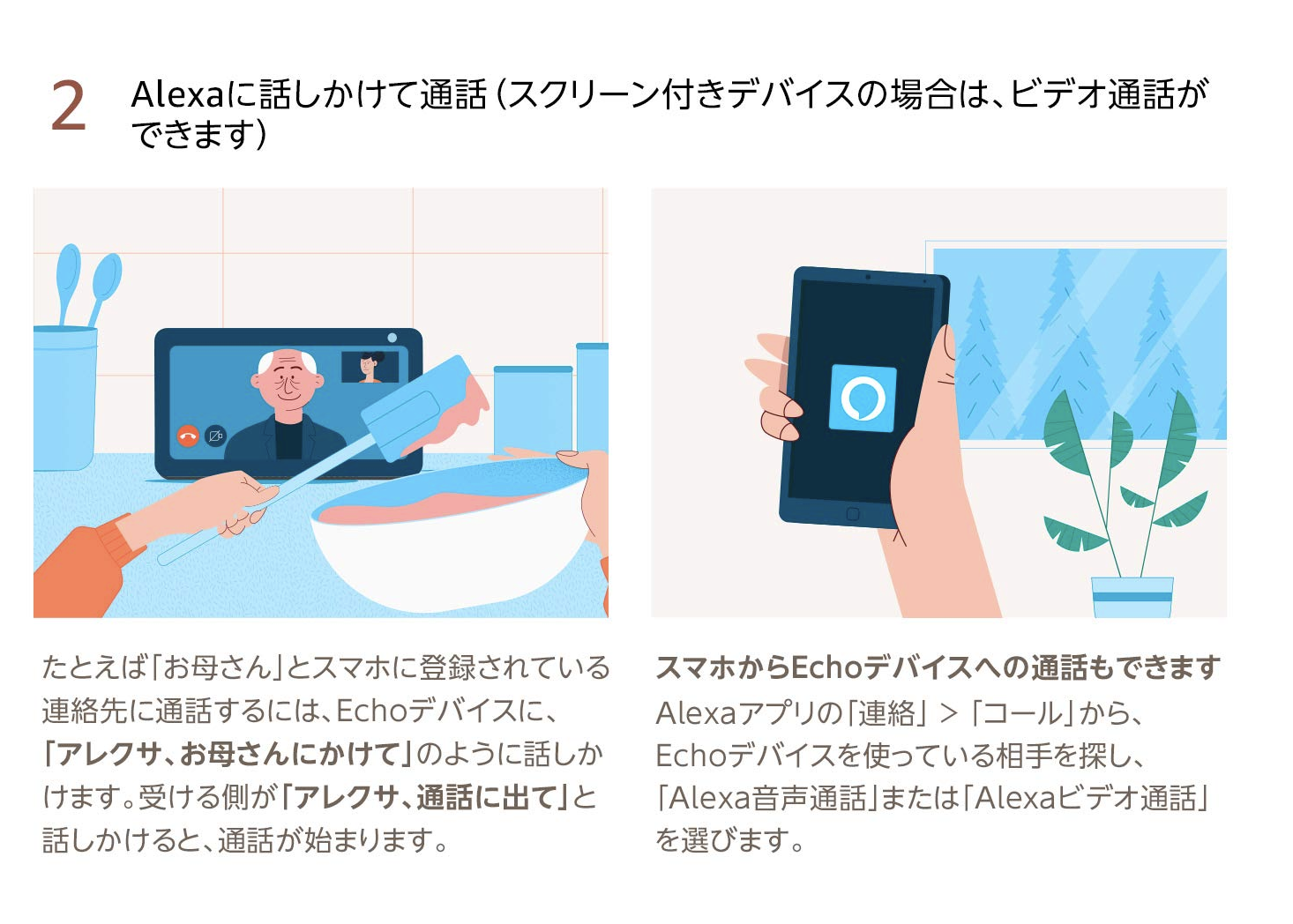 2 Alexaに話しかけて通話（スクリーン付きデバイスの場合は、ビデオ通話ができます）

たとえば「お母さん」とスマホに登録されている連絡先に通話するには、Echoデバイスに、「アレクサ、お母さんにかけて」のように話しかけます。受ける側が「アレクサ、通話に出て」と話しかけると、通話が始まります。

スマホからEchoデバイスへの通話もできます
Alexaアプリの「連絡」＞「コール」から、Echoデバイスを使っている相手を探し、「Alexa音声通話」または「Alexaビデオ通話」を選びます。