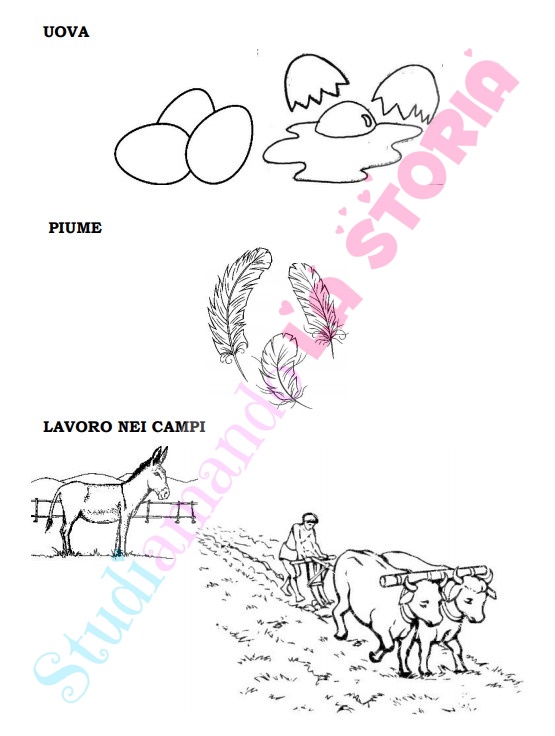 UOVA

PIUME

LAVORO NEI CAMPI

Studiamando LA STORIA