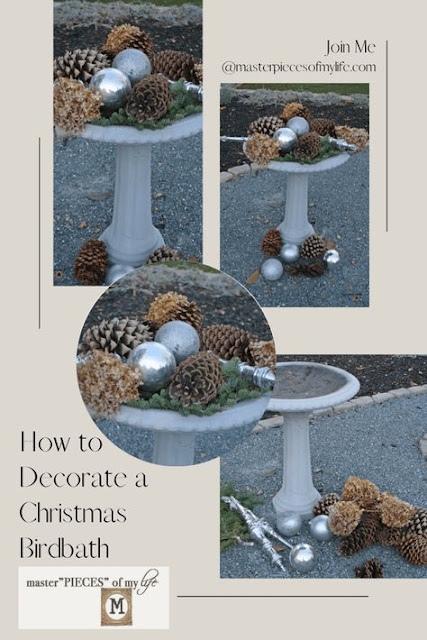 Join Me
@masterpiecesofmylife.com

How to Decorate a Christmas Birdbath

master"PIECES" of my life
M