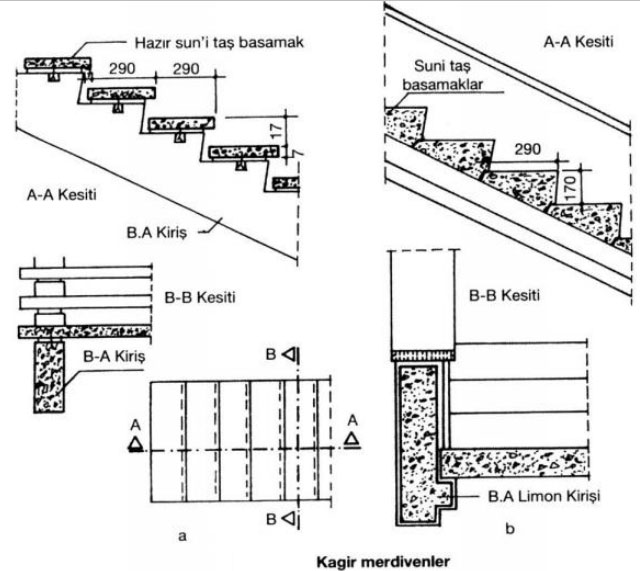 Hazır sun'i taş basamak

290 290

17

A-A Kesiti

B.A Kiriş

B-B Kesiti

B-A Kiriş

B

A

A

B

a

A-A Kesiti

Suni taş basamaklar

290

170

B-B Kesiti

B.A Limon Kirişi

b

Kagir merdivenler