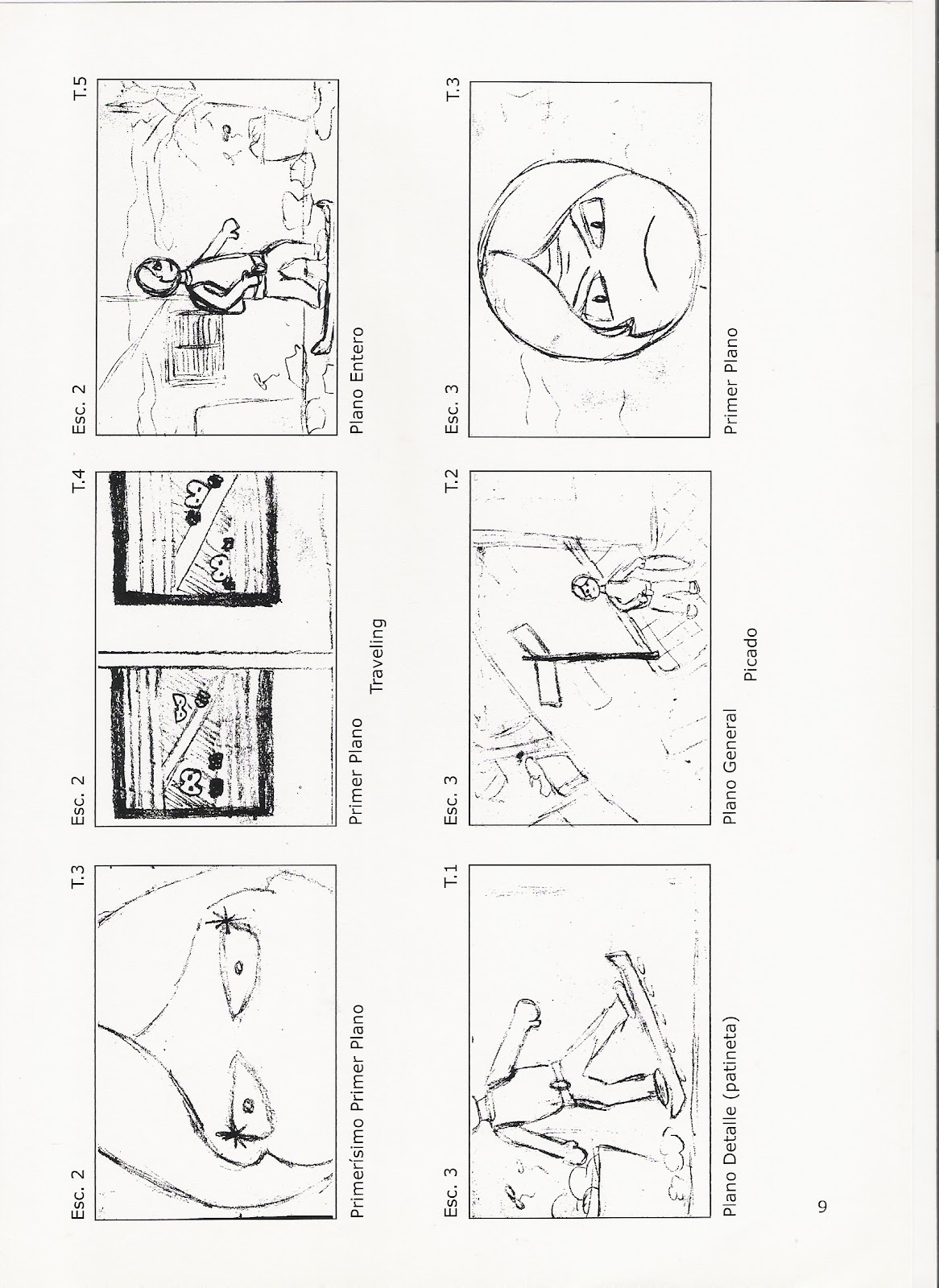 Esc. 2 T.3

Primerísimo Primer Plano

Esc. 2 T.4

Primer Plano

Traveling

Esc. 2 T.5

Plano Entero

Esc. 3 T.1

Plano Detalle (patineta)

Esc. 3 T.2

Plano General

Picado

Esc. 3 T.3

Primer Plano

9