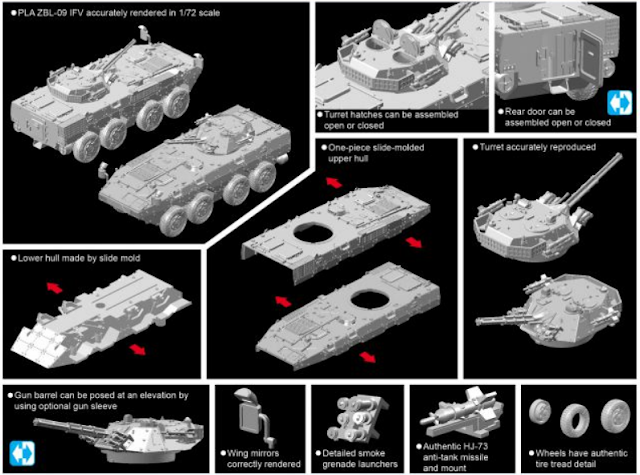 ●PLA ZBL-09 IFV accurately rendered in 1/72 scale

●Turret hatches can be assembled open or closed

●Rear door can be assembled open or closed

●One-piece slide-molded upper hull

●Turret accurately reproduced

●Lower hull made by slide mold

●Gun barrel can be posed at an elevation by using optional gun sleeve

●Wing mirrors correctly rendered

●Detailed smoke grenade launchers

●Authentic HJ-73 anti-tank missile and mount

●Wheels have authentic tire tread detail