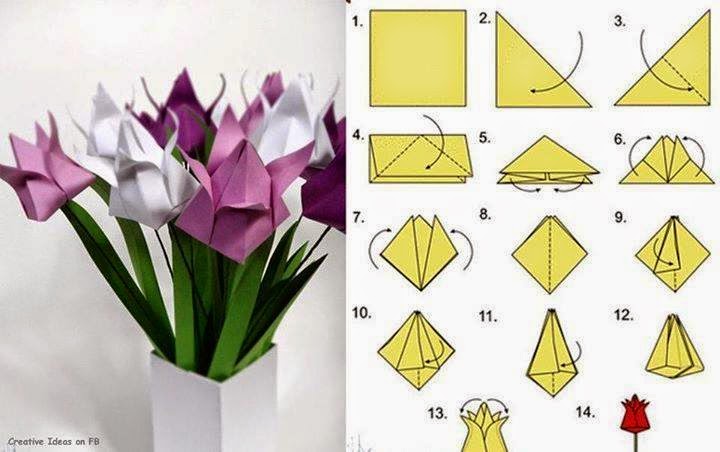 Creative Ideas on FB

1.

2.

3.

4.

5.

6.

7.

8.

9.

10.

11.

12.

13.

14.