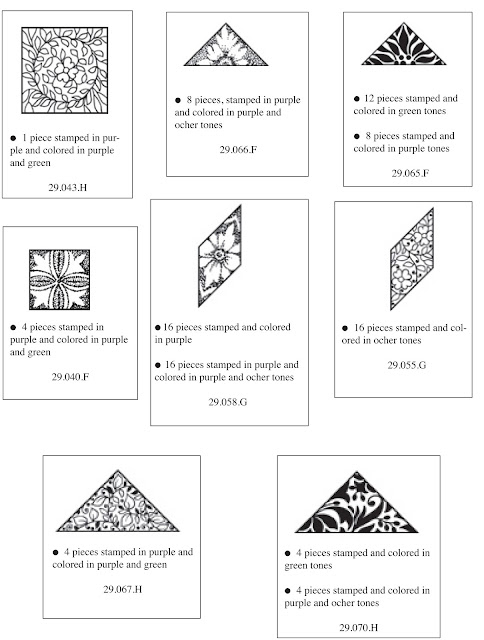 ● 1 piece stamped in purple and colored in purple and green

29.043.H

● 8 pieces, stamped in purple and colored in purple and ocher tones

29.066.F

● 12 pieces stamped and colored in green tones

● 8 pieces stamped and colored in purple tones

29.065.F

● 4 pieces stamped in purple and colored in purple and green

29.040.F

● 16 pieces stamped and colored in purple

● 16 pieces stamped in purple and colored in purple and ocher tones

29.058.G

● 16 pieces stamped and colored in ocher tones

29.055.G

● 4 pieces stamped in purple and colored in purple and green

29.067.H

● 4 pieces stamped and colored in green tones

● 4 pieces stamped and colored in purple and ocher tones

29.070.H