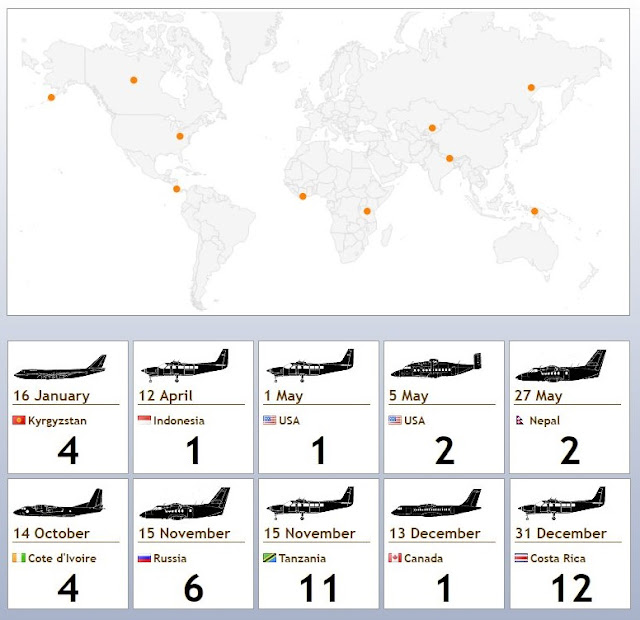 16 January
Kyrgyzstan
4

12 April
Indonesia
1

1 May
USA
1

5 May
USA
2

27 May
Nepal
2

14 October
Cote d'Ivoire
4

15 November
Russia
6

15 November
Tanzania
11

13 December
Canada
1

31 December
Costa Rica
12