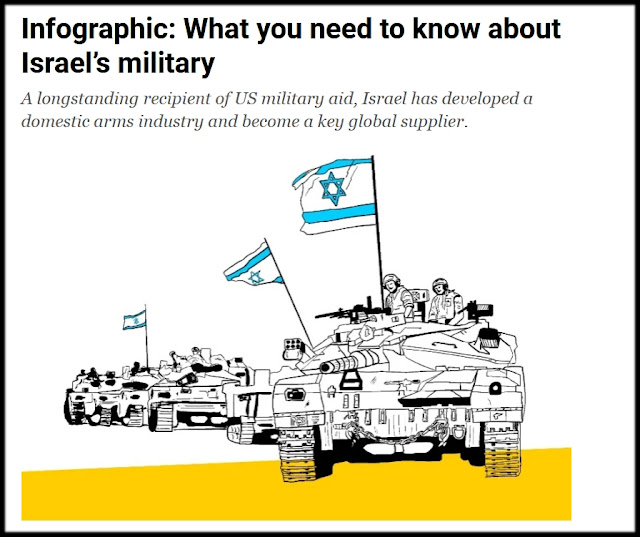 Infographic: What you need to know about Israel's military

A longstanding recipient of US military aid, Israel has developed a domestic arms industry and become a key global supplier.