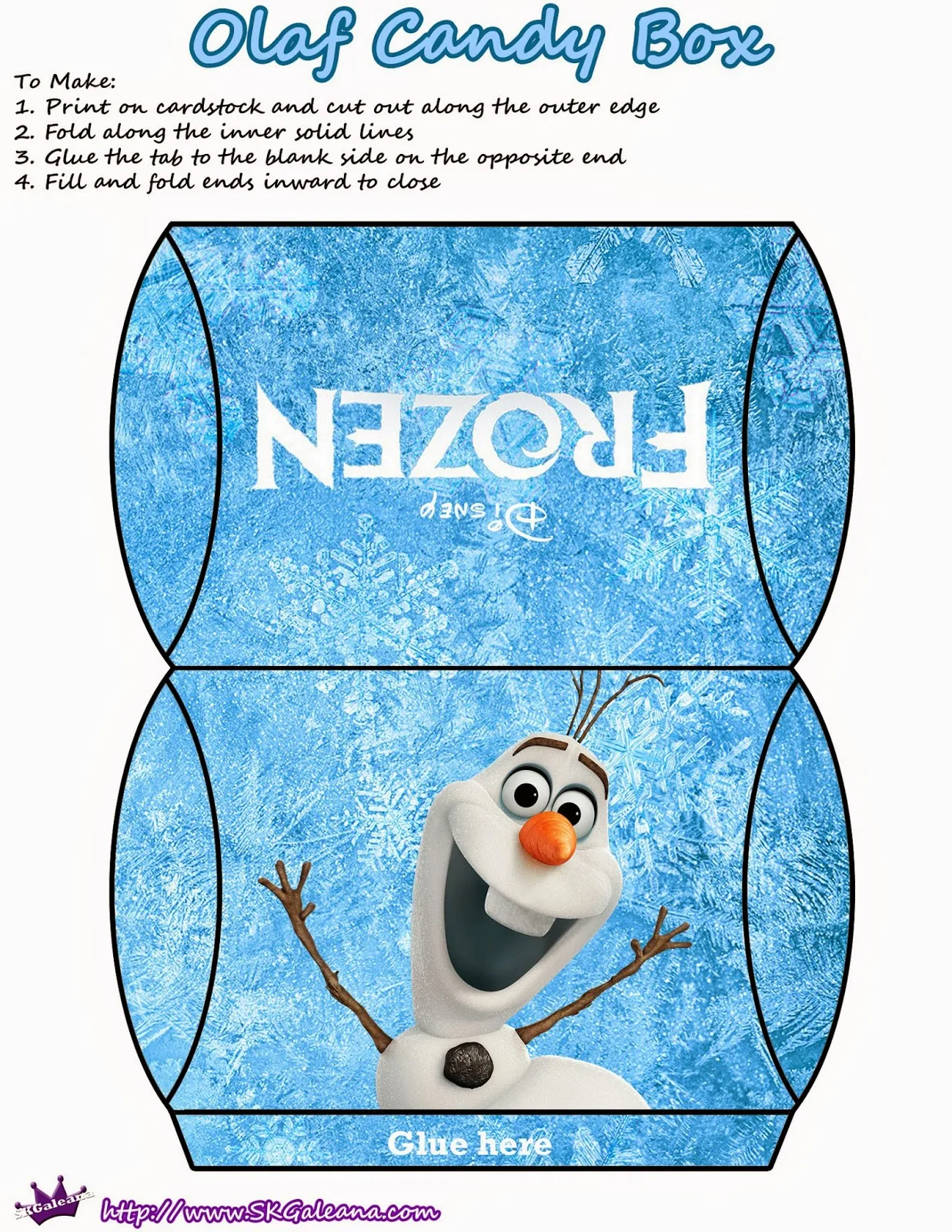 Olaf Candy Box

To Make:
1. Print on cardstock and cut out along the outer edge
2. Fold along the inner solid lines
3. Glue the tab to the blank side on the opposite end
4. Fill and fold ends inward to close

FROZEN
Disney

Glue here

SKGaleana
http://www.SKGaleana.com