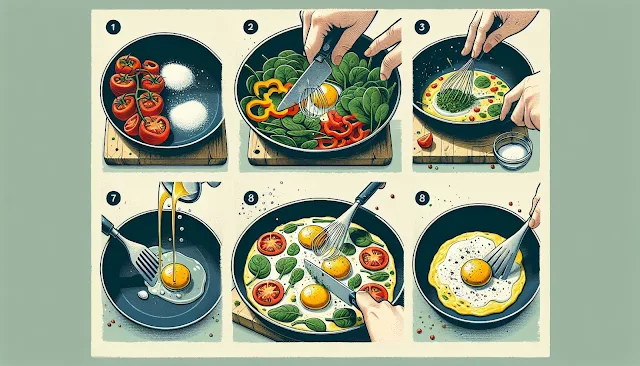 1

2

3

7

8

8