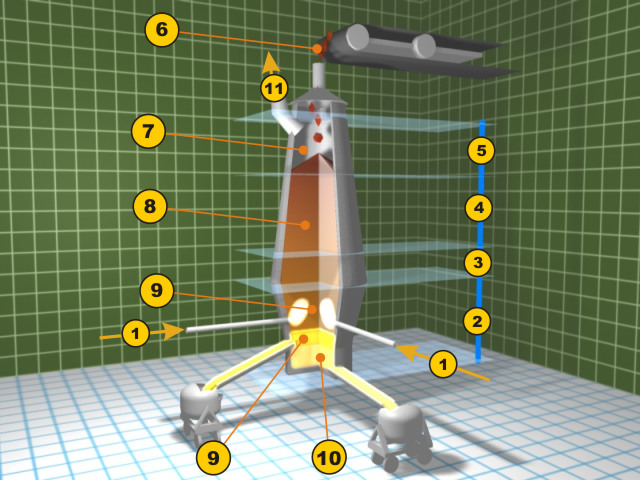 6
11
7
5
8
4
3
9
2
1
1
9
10