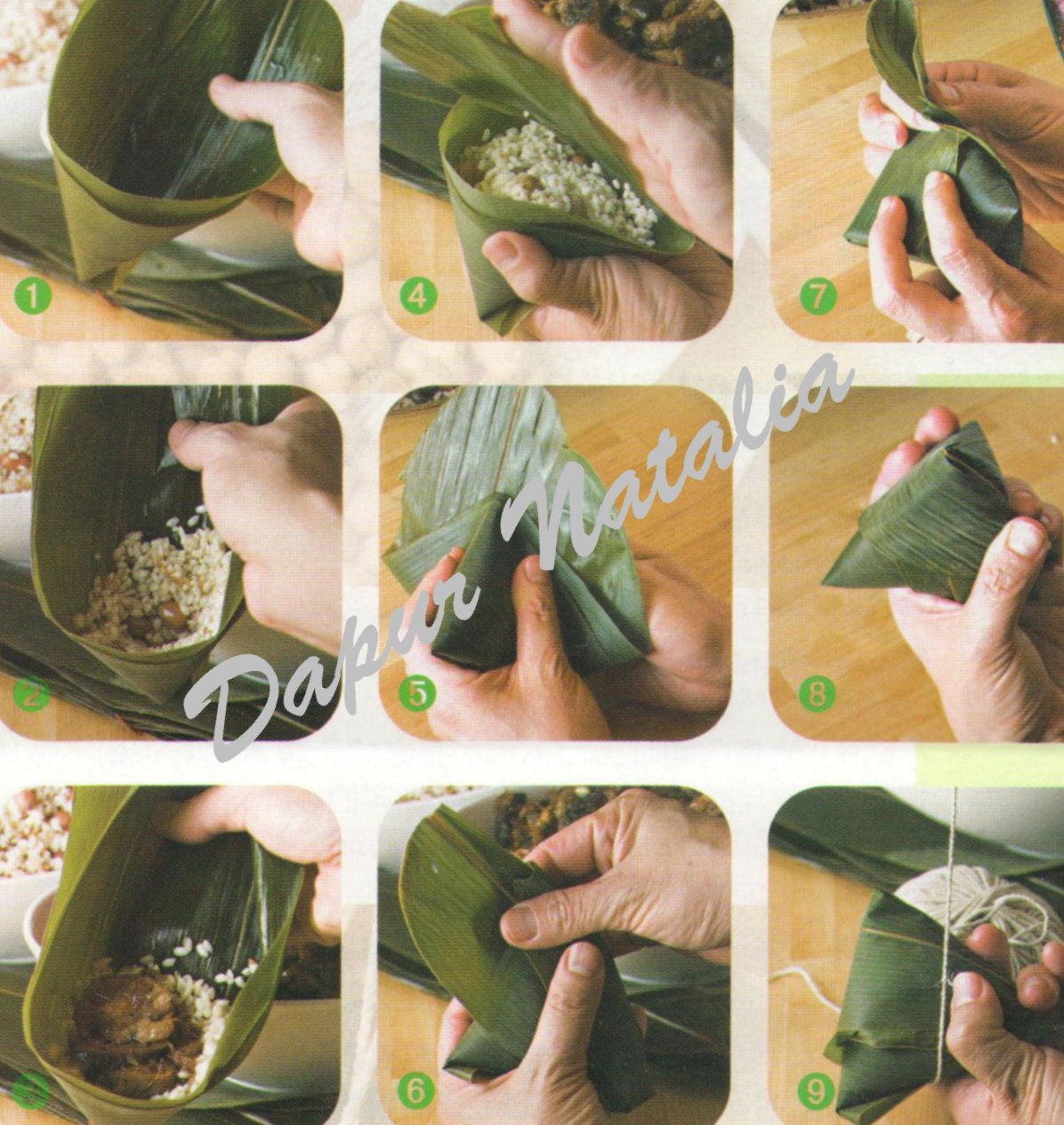 1
4
7
2
5
8
3
6
9
Dapur Natalia