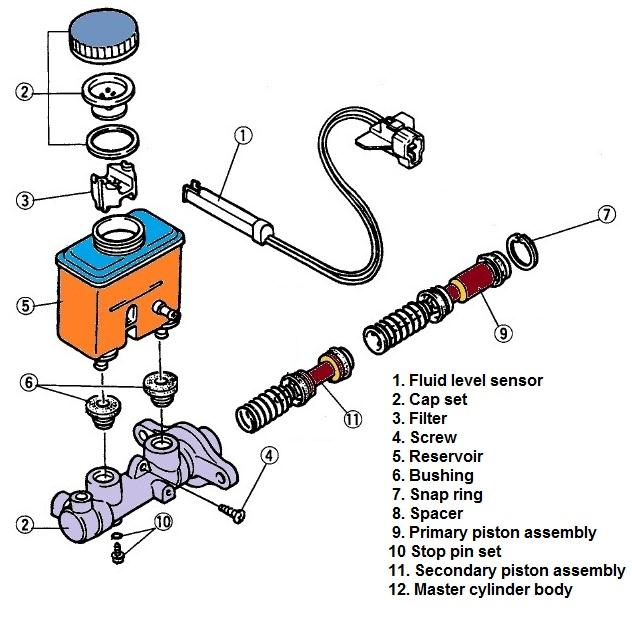 2
1
3
7
5
9
6
11
4
2
10

1. Fluid level sensor
2. Cap set
3. Filter
4. Screw
5. Reservoir
6. Bushing
7. Snap ring
8. Spacer
9. Primary piston assembly
10 Stop pin set
11. Secondary piston assembly
12. Master cylinder body