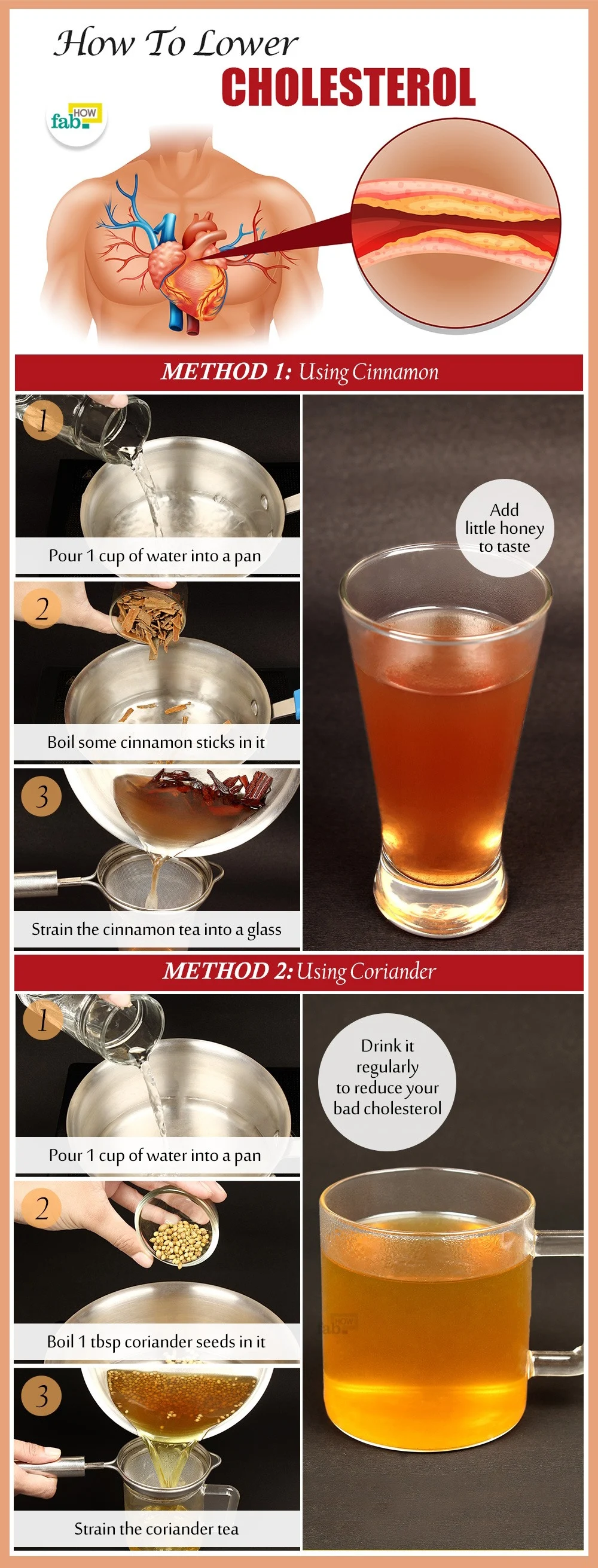 How To Lower
CHOLESTEROL

fab HOW

METHOD 1: Using Cinnamon

1
Pour 1 cup of water into a pan

2
Boil some cinnamon sticks in it

3
Strain the cinnamon tea into a glass

Add little honey to taste

METHOD 2: Using Coriander

1
Pour 1 cup of water into a pan

2
Boil 1 tbsp coriander seeds in it

3
Strain the coriander tea

Drink it regularly to reduce your bad cholesterol

fab HOW