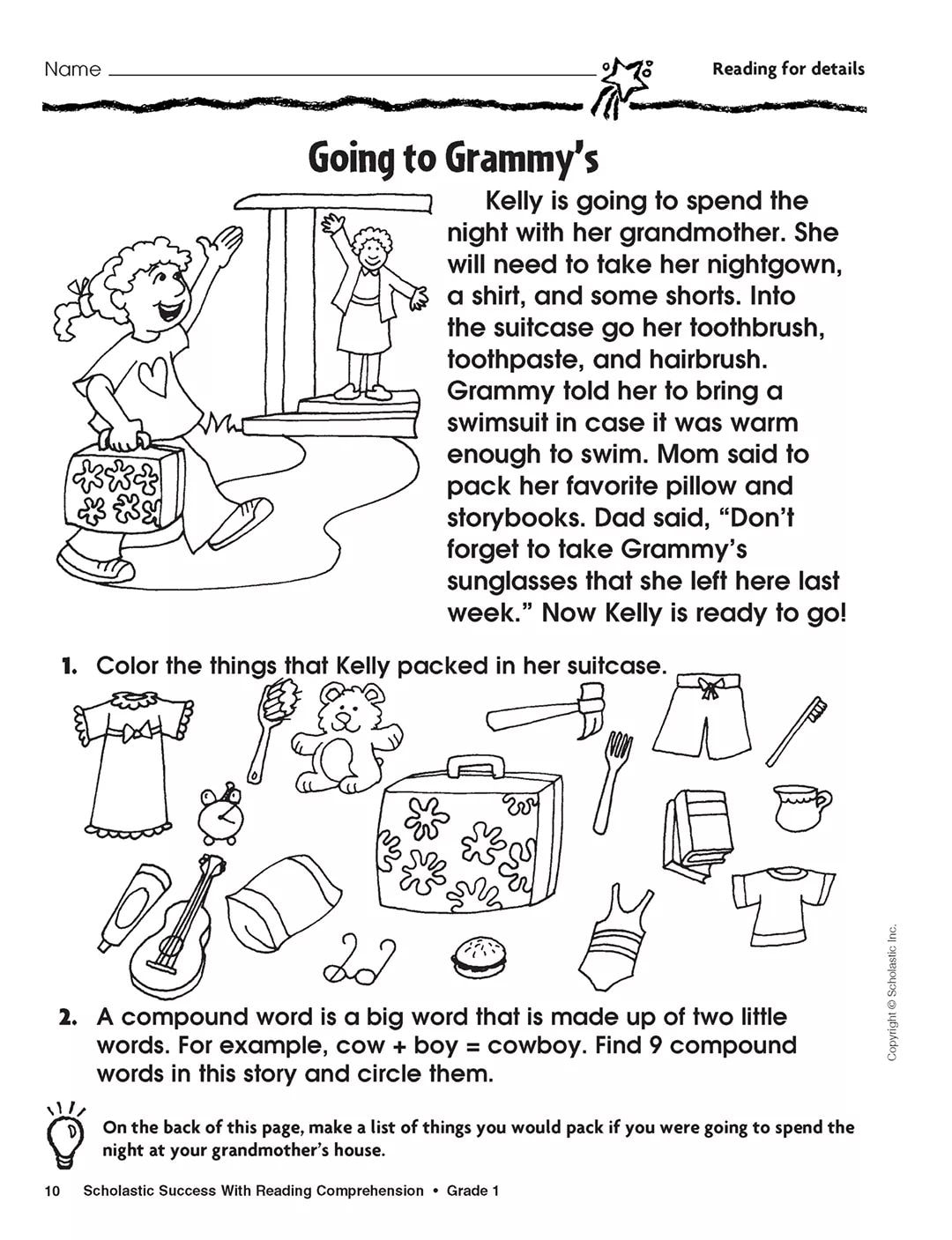 Name

Reading for details

Going to Grammy's

Kelly is going to spend the night with her grandmother. She will need to take her nightgown, a shirt, and some shorts. Into the suitcase go her toothbrush, toothpaste, and hairbrush. Grammy told her to bring a swimsuit in case it was warm enough to swim. Mom said to pack her favorite pillow and storybooks. Dad said, "Don't forget to take Grammy's sunglasses that she left here last week." Now Kelly is ready to go!

1. Color the things that Kelly packed in her suitcase.

2. A compound word is a big word that is made up of two little words. For example, cow + boy = cowboy. Find 9 compound words in this story and circle them.

On the back of this page, make a list of things you would pack if you were going to spend the night at your grandmother's house.

Copyright © Scholastic Inc.

10 Scholastic Success With Reading Comprehension • Grade 1