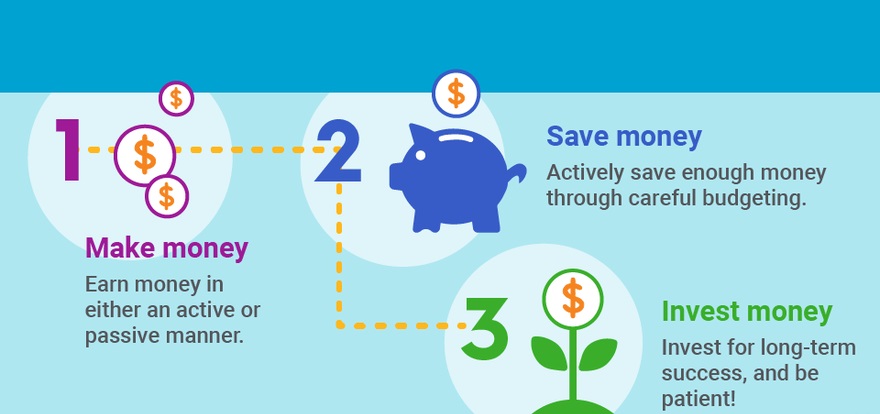 1

$

$

$

Make money

Earn money in either an active or passive manner.

2

$

Save money

Actively save enough money through careful budgeting.

3

$

Invest money

Invest for long-term success, and be patient!