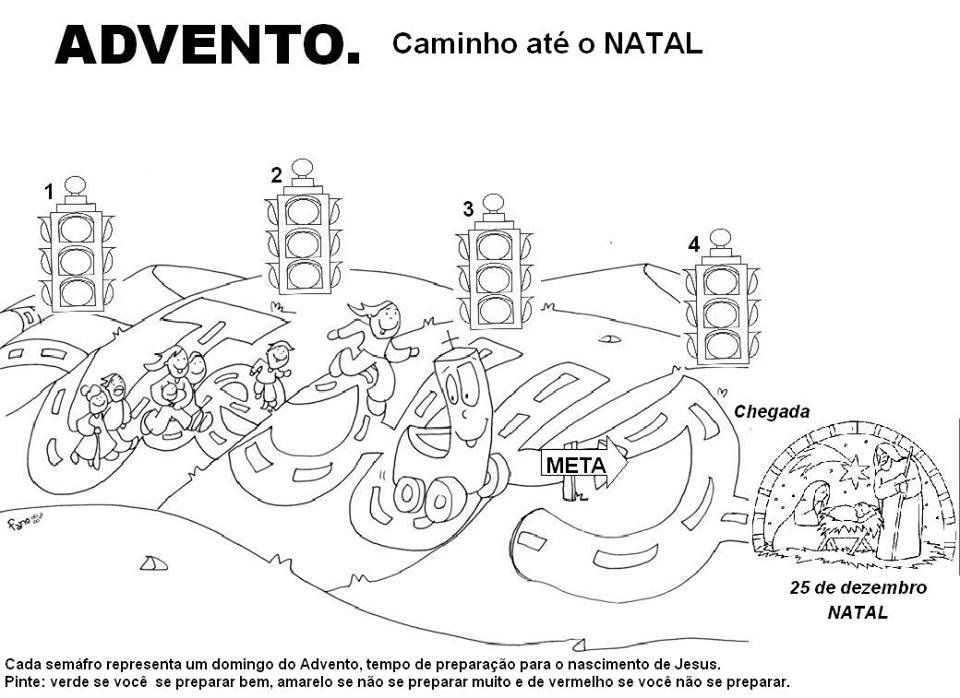 ADVENTO. Caminho até o NATAL

1

2

3

4

Chegada

META

fano

25 de dezembro
NATAL

Cada semáfro representa um domingo do Advento, tempo de preparação para o nascimento de Jesus.
Pinte: verde se você se preparar bem, amarelo se não se preparar muito e de vermelho se você não se preparar.