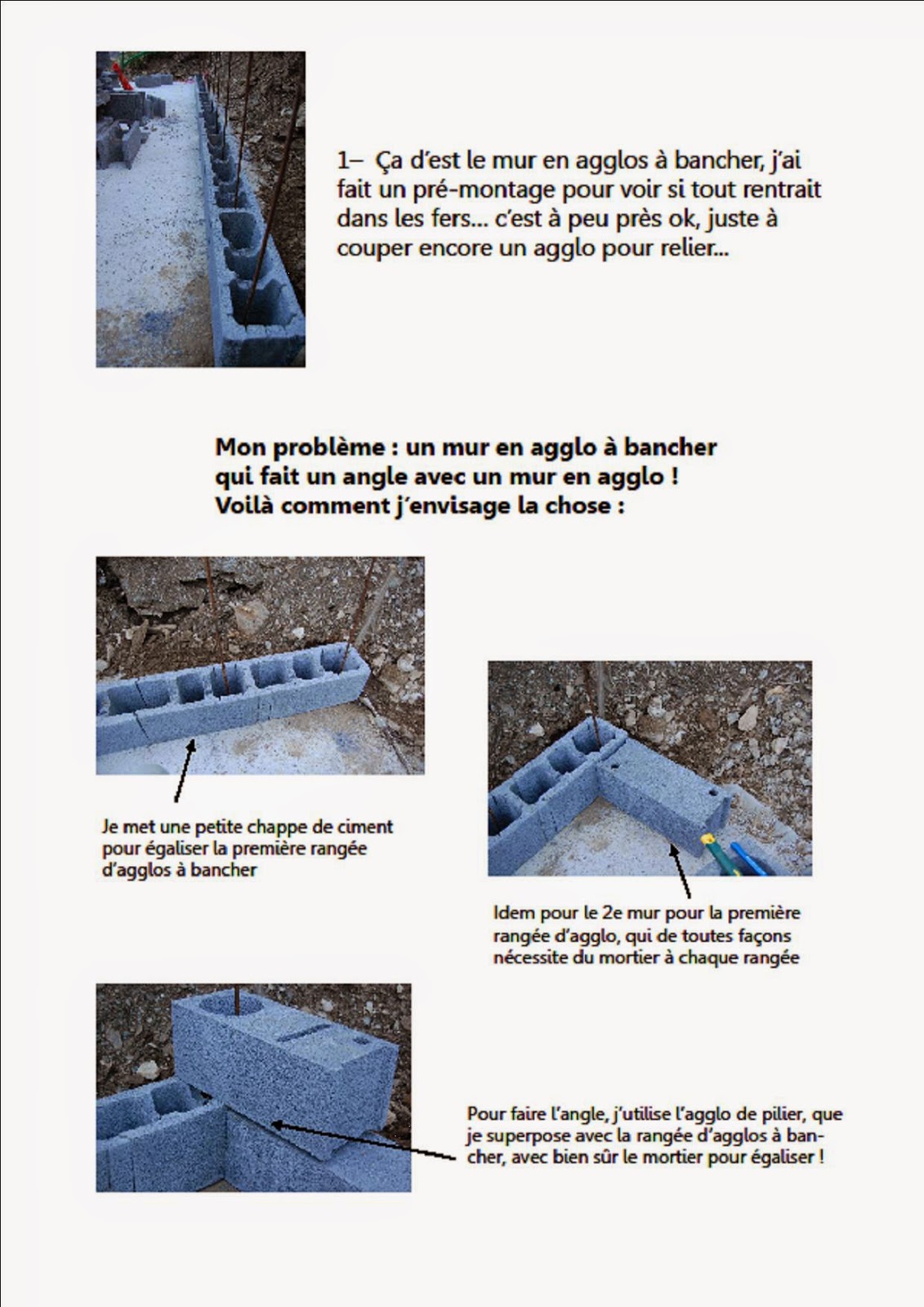 1– Ça d'est le mur en agglos à bancher, j'ai fait un pré-montage pour voir si tout rentrait dans les fers... c'est à peu près ok, juste à couper encore un agglo pour relier...

Mon problème : un mur en agglo à bancher qui fait un angle avec un mur en agglo ! Voilà comment j'envisage la chose :

Je met une petite chappe de ciment pour égaliser la première rangée d'agglos à bancher

Idem pour le 2e mur pour la première rangée d'agglo, qui de toutes façons nécessite du mortier à chaque rangée

Pour faire l'angle, j'utilise l'agglo de pilier, que je superpose avec la rangée d'agglos à bancher, avec bien sûr le mortier pour égaliser !