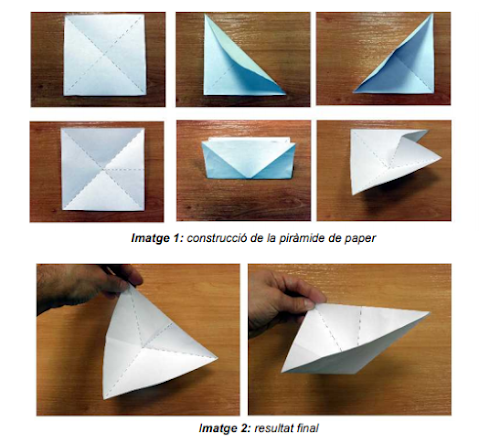 Imatge 1: construcció de la piràmide de paper

Imatge 2: resultat final