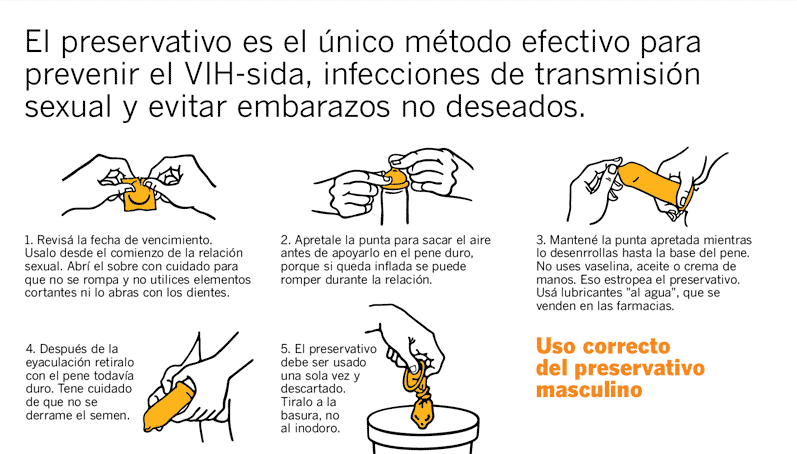 El preservativo es el único método efectivo para prevenir el VIH-sida, infecciones de transmisión sexual y evitar embarazos no deseados.

1. Revisá la fecha de vencimiento. Usalo desde el comienzo de la relación sexual. Abrí el sobre con cuidado para que no se rompa y no utilices elementos cortantes ni lo abras con los dientes.

2. Apretale la punta para sacar el aire antes de apoyarlo en el pene duro, porque si queda inflada se puede romper durante la relación.

3. Mantené la punta apretada mientras lo desenrrollas hasta la base del pene. No uses vaselina, aceite o crema de manos. Eso estropea el preservativo. Usá lubricantes "al agua", que se venden en las farmacias.

4. Después de la eyaculación retiralo con el pene todavía duro. Tene cuidado de que no se derrame el semen.

5. El preservativo debe ser usado una sola vez y descartado. Tiralo a la basura, no al inodoro.

Uso correcto del preservativo masculino