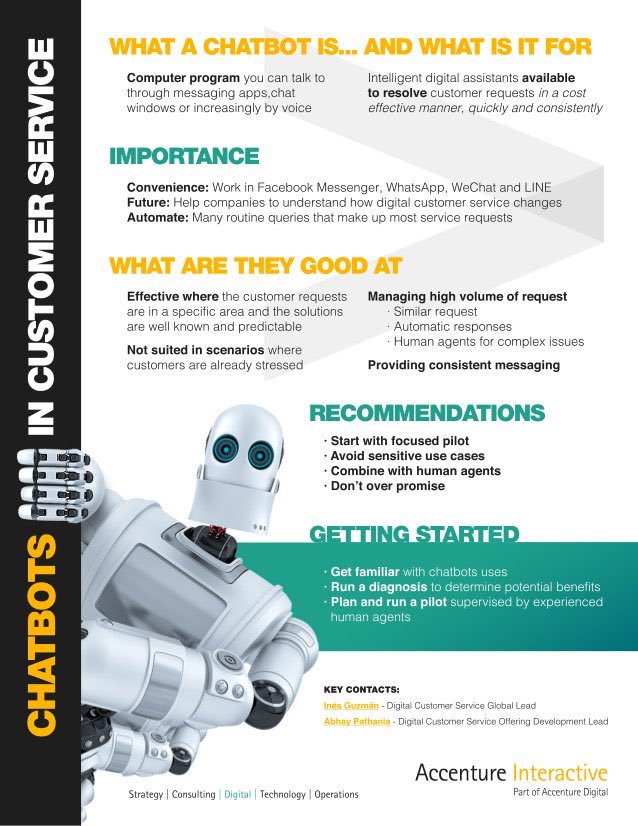 CHATBOTS IN CUSTOMER SERVICE

WHAT A CHATBOT IS... AND WHAT IS IT FOR

Computer program you can talk to through messaging apps,chat windows or increasingly by voice

Intelligent digital assistants available to resolve customer requests in a cost effective manner, quickly and consistently

IMPORTANCE

Convenience: Work in Facebook Messenger, WhatsApp, WeChat and LINE
Future: Help companies to understand how digital customer service changes
Automate: Many routine queries that make up most service requests

WHAT ARE THEY GOOD AT

Effective where the customer requests are in a specific area and the solutions are well known and predictable

Not suited in scenarios where customers are already stressed

Managing high volume of request
· Similar request
· Automatic responses
· Human agents for complex issues

Providing consistent messaging

RECOMMENDATIONS

· Start with focused pilot
· Avoid sensitive use cases
· Combine with human agents
· Don't over promise

GETTING STARTED

· Get familiar with chatbots uses
· Run a diagnosis to determine potential benefits
· Plan and run a pilot supervised by experienced human agents

KEY CONTACTS:
Inés Guzmán - Digital Customer Service Global Lead
Abhay Pathania - Digital Customer Service Offering Development Lead

Strategy | Consulting | Digital | Technology | Operations

Accenture Interactive
Part of Accenture Digital