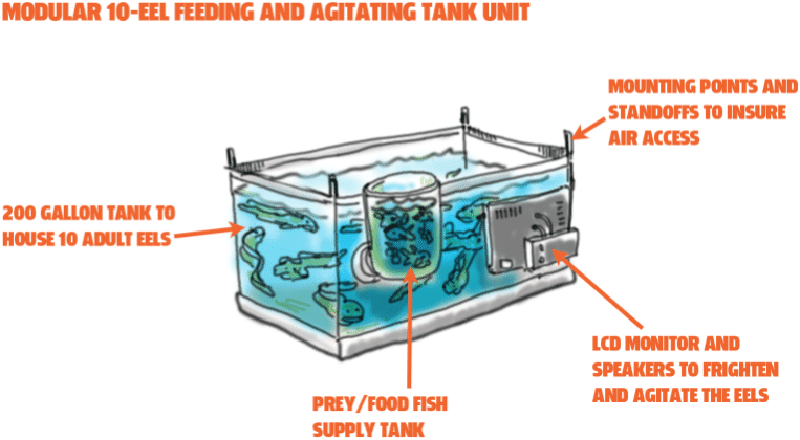 MODULAR 10-EEL FEEDING AND AGITATING TANK UNIT

MOUNTING POINTS AND STANDOFFS TO INSURE AIR ACCESS

200 GALLON TANK TO HOUSE 10 ADULT EELS

LCD MONITOR AND SPEAKERS TO FRIGHTEN AND AGITATE THE EELS

PREY/FOOD FISH SUPPLY TANK