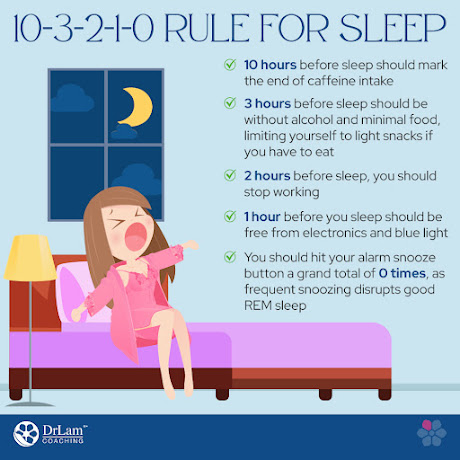 10-3-2-1-0 RULE FOR SLEEP

10 hours before sleep should mark the end of caffeine intake

3 hours before sleep should be without alcohol and minimal food, limiting yourself to light snacks if you have to eat

2 hours before sleep, you should stop working

1 hour before you sleep should be free from electronics and blue light

You should hit your alarm snooze button a grand total of 0 times, as frequent snoozing disrupts good REM sleep

DrLam™ COACHING