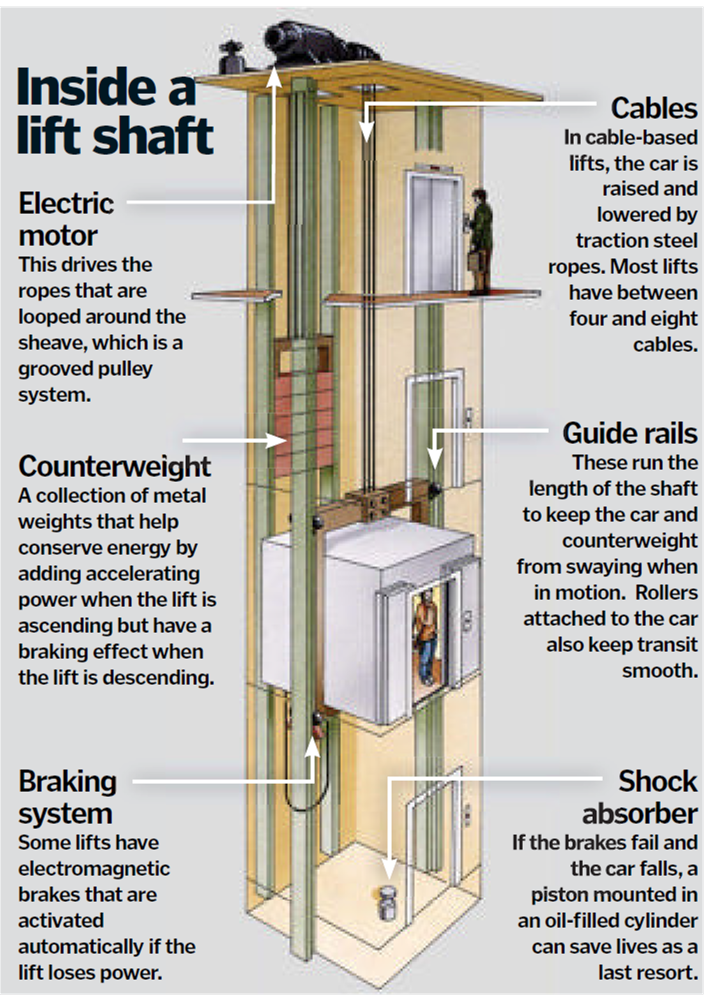 Inside a lift shaft

Electric motor
This drives the ropes that are looped around the sheave, which is a grooved pulley system.

Counterweight
A collection of metal weights that help conserve energy by adding accelerating power when the lift is ascending but have a braking effect when the lift is descending.

Braking system
Some lifts have electromagnetic brakes that are activated automatically if the lift loses power.

Cables
In cable-based lifts, the car is raised and lowered by traction steel ropes. Most lifts have between four and eight cables.

Guide rails
These run the length of the shaft to keep the car and counterweight from swaying when in motion. Rollers attached to the car also keep transit smooth.

Shock absorber
If the brakes fail and the car falls, a piston mounted in an oil-filled cylinder can save lives as a last resort.