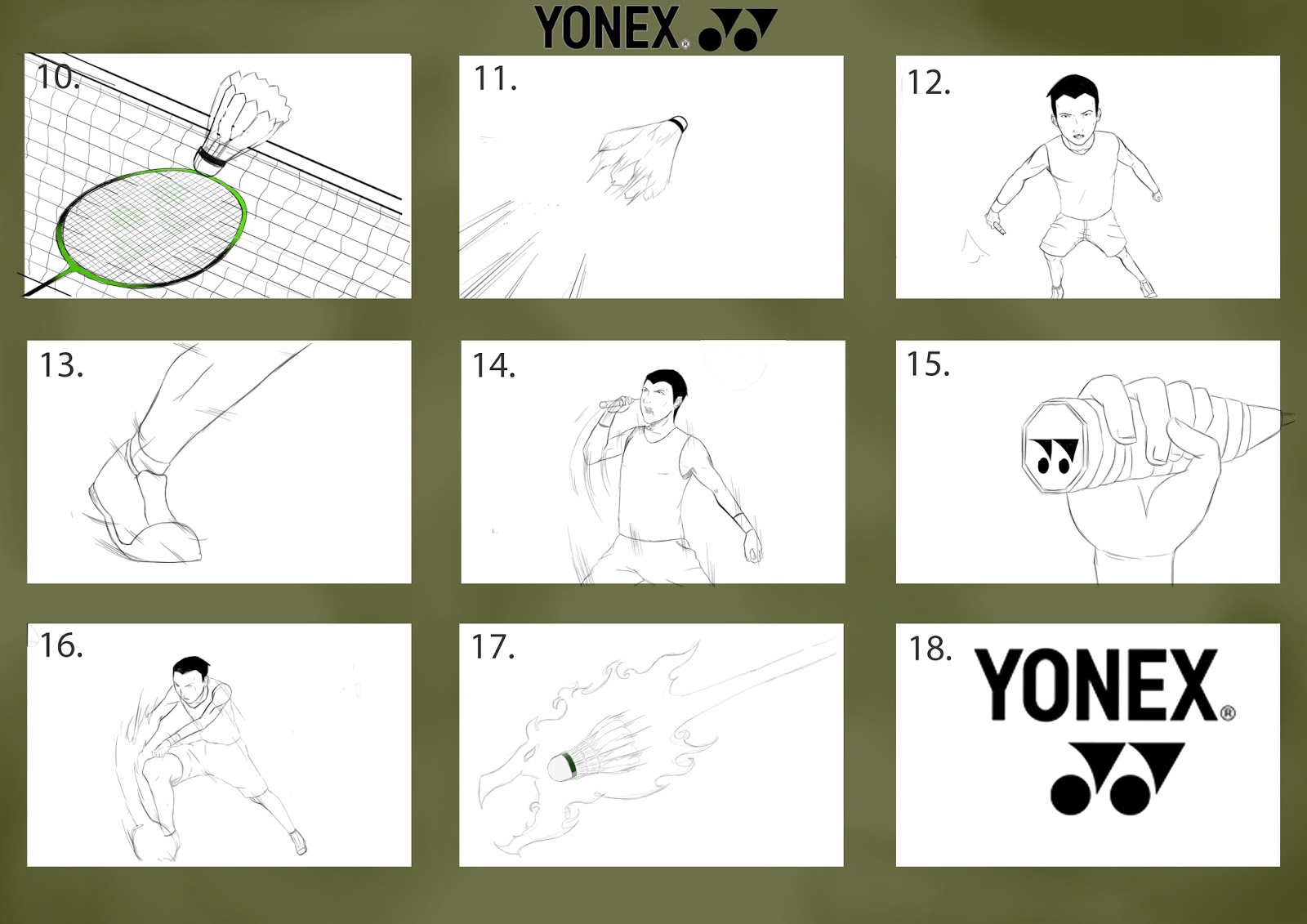 YONEX®

10.

11.

12.

13.

14.

15.

16.

17.

18.

YONEX®