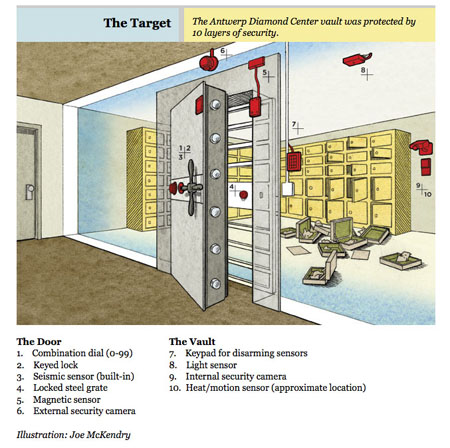 The Target

The Antwerp Diamond Center vault was protected by 10 layers of security.

6

5

8

7

1 2
3

4

9
10

The Door
1. Combination dial (0-99)
2. Keyed lock
3. Seismic sensor (built-in)
4. Locked steel grate
5. Magnetic sensor
6. External security camera

The Vault
7. Keypad for disarming sensors
8. Light sensor
9. Internal security camera
10. Heat/motion sensor (approximate location)

Illustration: Joe McKendry