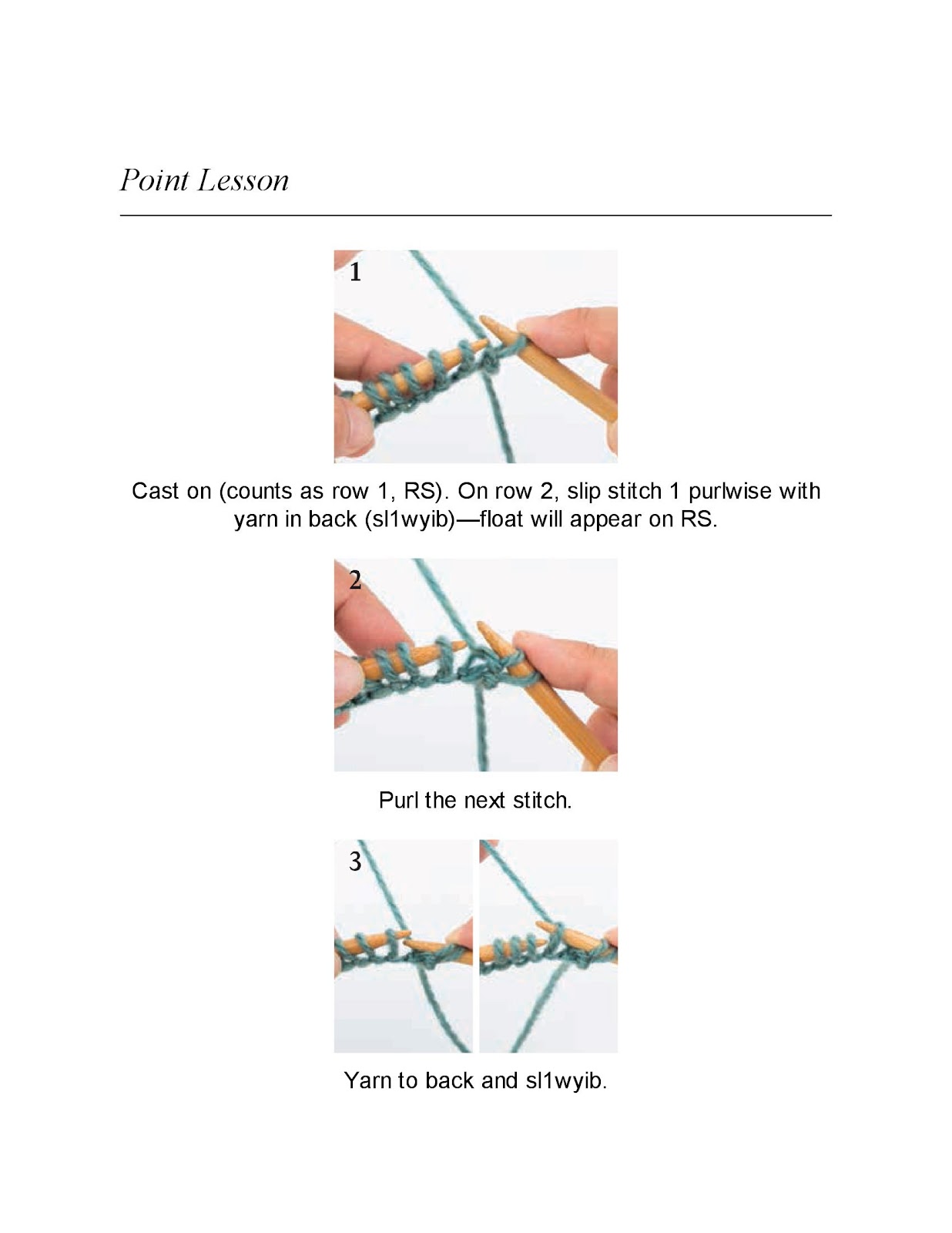 Point Lesson

1

Cast on (counts as row 1, RS). On row 2, slip stitch 1 purlwise with yarn in back (sl1wyib)—float will appear on RS.

2

Purl the next stitch.

3

Yarn to back and sl1wyib.