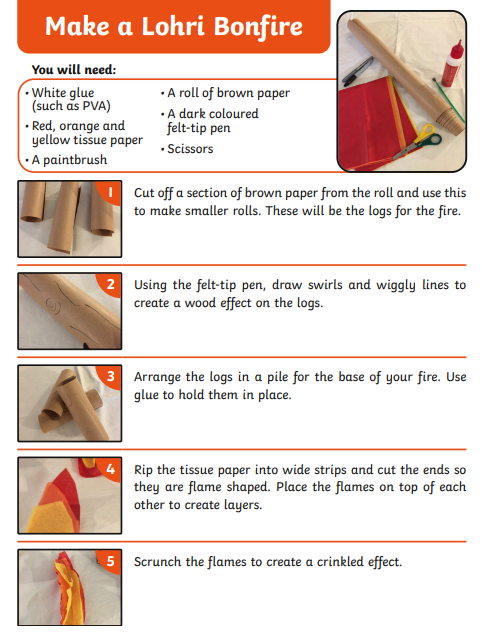 Make a Lohri Bonfire

You will need:

• White glue (such as PVA)
• Red, orange and yellow tissue paper
• A paintbrush

• A roll of brown paper
• A dark coloured felt-tip pen
• Scissors

1 Cut off a section of brown paper from the roll and use this to make smaller rolls. These will be the logs for the fire.

2 Using the felt-tip pen, draw swirls and wiggly lines to create a wood effect on the logs.

3 Arrange the logs in a pile for the base of your fire. Use glue to hold them in place.

4 Rip the tissue paper into wide strips and cut the ends so they are flame shaped. Place the flames on top of each other to create layers.

5 Scrunch the flames to create a crinkled effect.