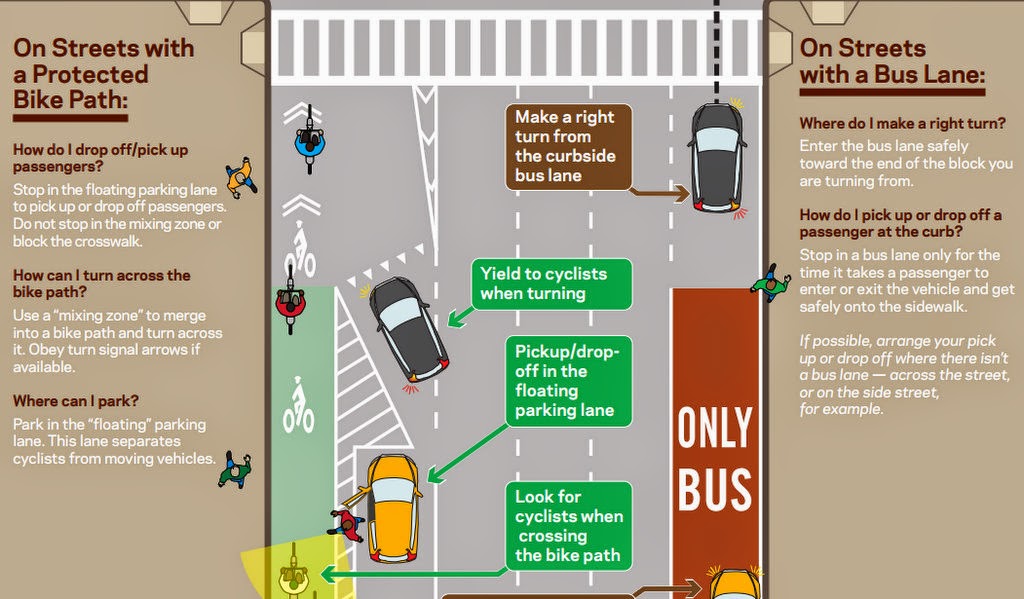 On Streets with a Protected Bike Path:

How do I drop off/pick up passengers?

Stop in the floating parking lane to pick up or drop off passengers. Do not stop in the mixing zone or block the crosswalk.

How can I turn across the bike path?

Use a "mixing zone" to merge into a bike path and turn across it. Obey turn signal arrows if available.

Where can I park?

Park in the "floating" parking lane. This lane separates cyclists from moving vehicles.

Make a right turn from the curbside bus lane

Yield to cyclists when turning

Pickup/drop-off in the floating parking lane

Look for cyclists when crossing the bike path

ONLY

BUS

On Streets with a Bus Lane:

Where do I make a right turn?

Enter the bus lane safely toward the end of the block you are turning from.

How do I pick up or drop off a passenger at the curb?

Stop in a bus lane only for the time it takes a passenger to enter or exit the vehicle and get safely onto the sidewalk.

If possible, arrange your pick up or drop off where there isn't a bus lane — across the street, or on the side street, for example.