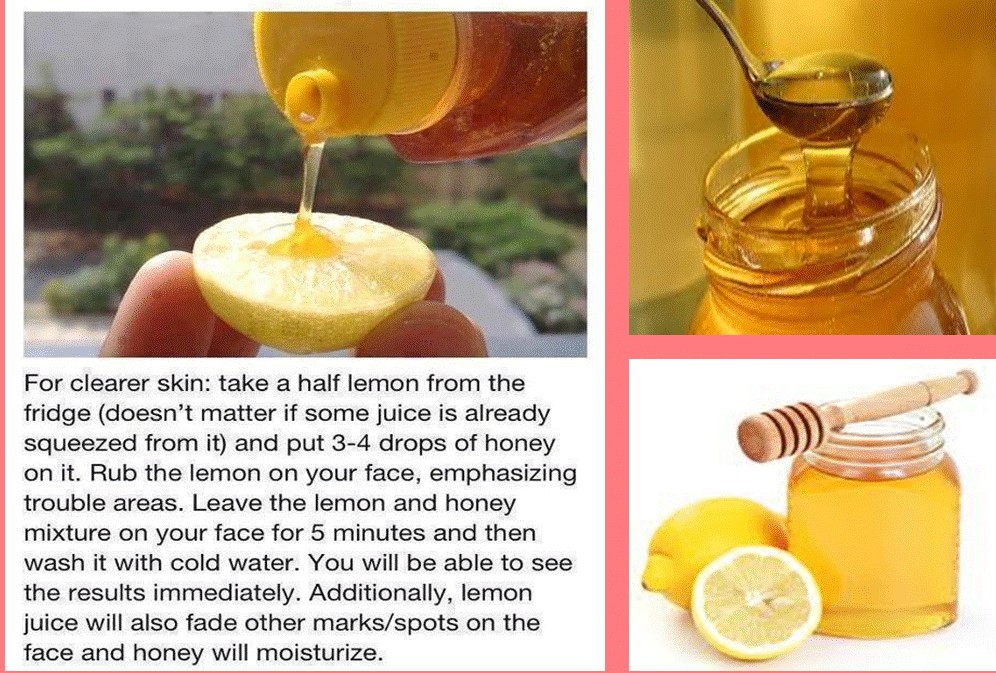 For clearer skin: take a half lemon from the fridge (doesn't matter if some juice is already squeezed from it) and put 3-4 drops of honey on it. Rub the lemon on your face, emphasizing trouble areas. Leave the lemon and honey mixture on your face for 5 minutes and then wash it with cold water. You will be able to see the results immediately. Additionally, lemon juice will also fade other marks/spots on the face and honey will moisturize.