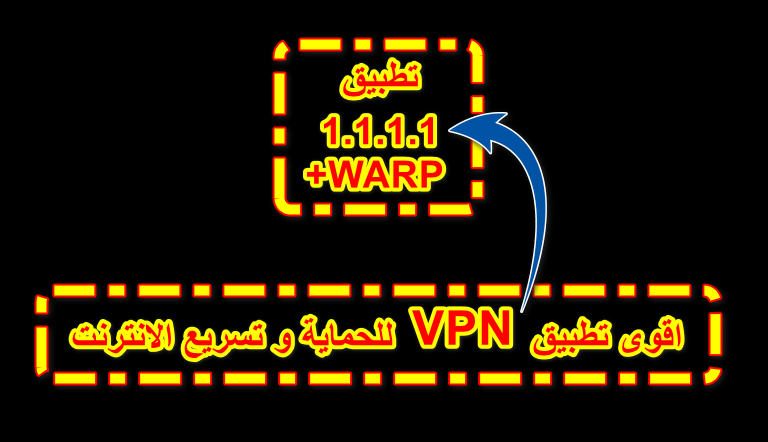 تطبيق
1.1.1.1
+WARP

اقوى تطبيق VPN للحماية و تسريع الانترنت