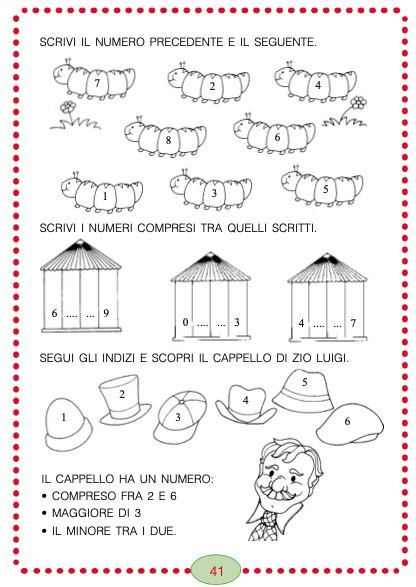 SCRIVI IL NUMERO PRECEDENTE E IL SEGUENTE.

7 2 4

8 6

1 3 5

SCRIVI I NUMERI COMPRESI TRA QUELLI SCRITTI.

6 .... ... 9

0 .... ... 3

4 .... ... 7

SEGUI GLI INDIZI E SCOPRI IL CAPPELLO DI ZIO LUIGI.

1 2 3 4 5 6

IL CAPPELLO HA UN NUMERO:
• COMPRESO FRA 2 E 6
• MAGGIORE DI 3
• IL MINORE TRA I DUE.

41