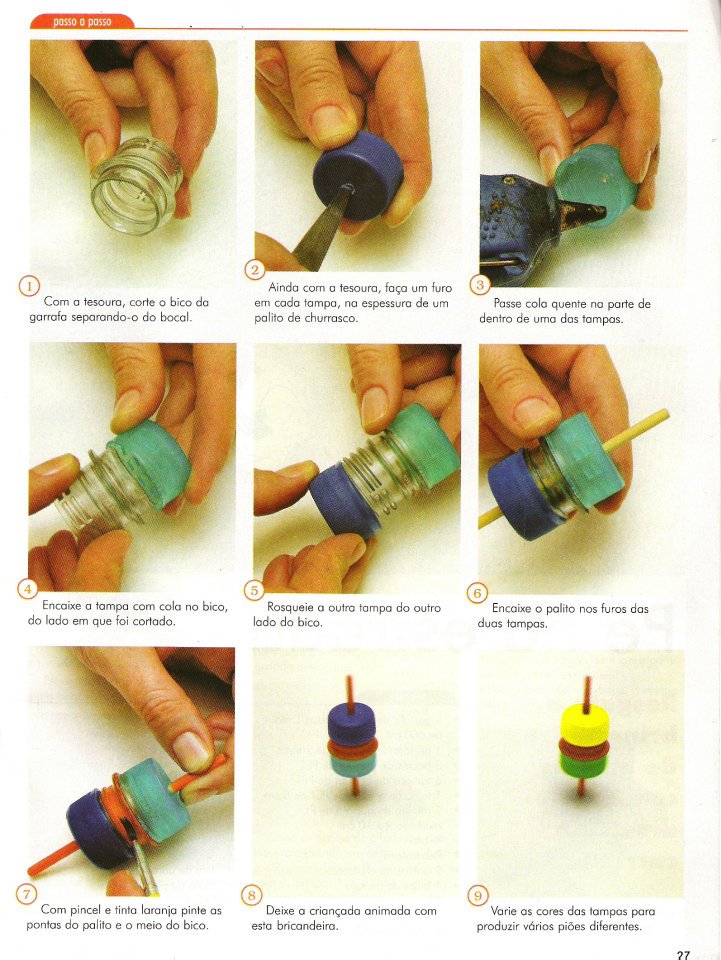 passo a passo

1 Com a tesoura, corte o bico da garrafa separando-o do bocal.

2 Ainda com a tesoura, faça um furo em cada tampa, na espessura de um palito de churrasco.

3 Passe cola quente na parte de dentro de uma das tampas.

4 Encaixe a tampa com cola no bico, do lado em que foi cortado.

5 Rosqueie a outra tampa do outro lado do bico.

6 Encaixe o palito nos furos das duas tampas.

7 Com pincel e tinta laranja pinte as pontas do palito e o meio do bico.

8 Deixe a criançada animada com esta bricandeira.

9 Varie as cores das tampas para produzir vários piões diferentes.

27