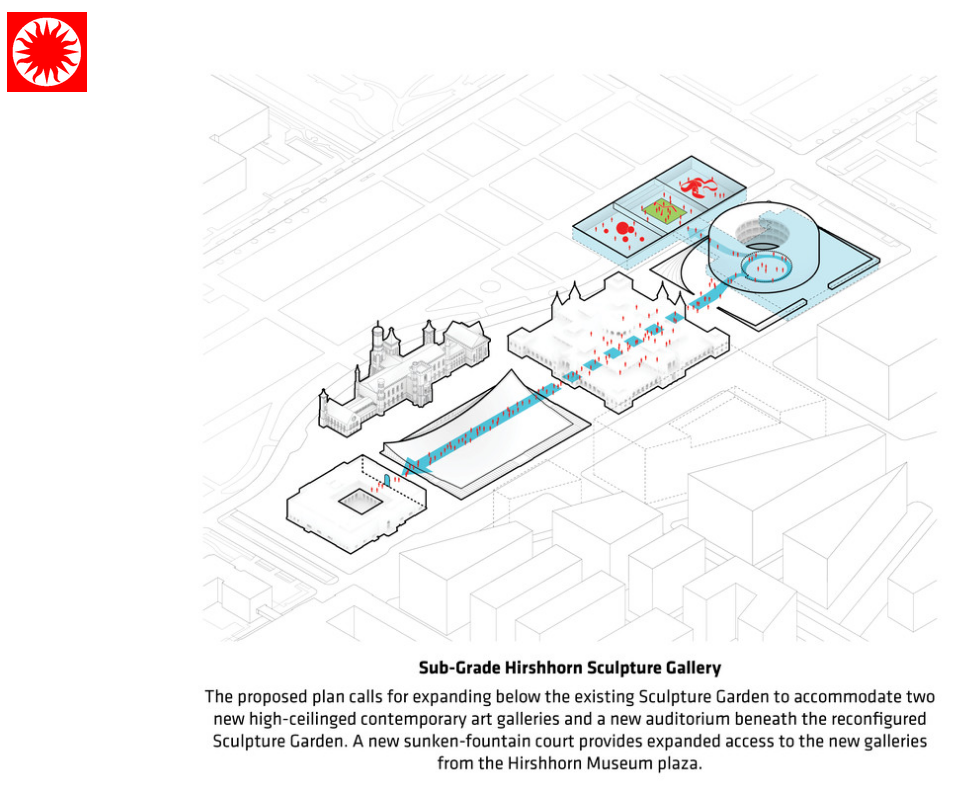 Sub-Grade Hirshhorn Sculpture Gallery

The proposed plan calls for expanding below the existing Sculpture Garden to accommodate two new high-ceilinged contemporary art galleries and a new auditorium beneath the reconfigured Sculpture Garden. A new sunken-fountain court provides expanded access to the new galleries from the Hirshhorn Museum plaza.