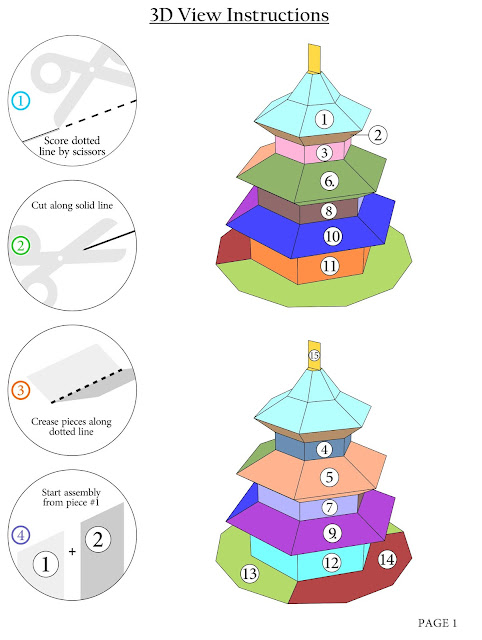 3D View Instructions

1
Score dotted line by scissors

Cut along solid line
2

3
Crease pieces along dotted line

Start assembly from piece #1
4
1 + 2

1
2
3
6.
8
10
11

15
4
5
7
9.
12
13
14

PAGE 1