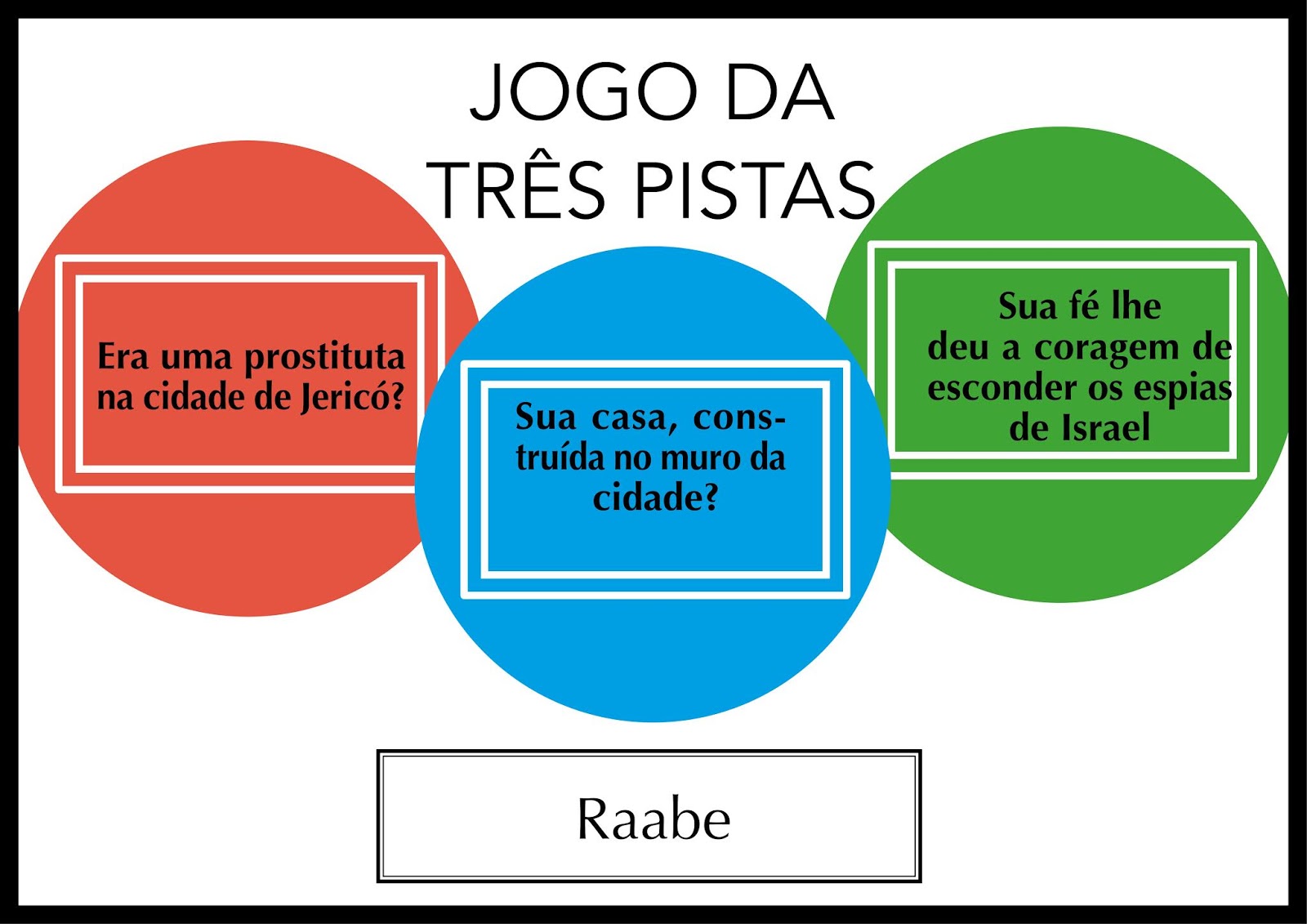 JOGO DA
TRÊS PISTAS

Era uma prostituta na cidade de Jericó?

Sua casa, construída no muro da cidade?

Sua fé lhe deu a coragem de esconder os espias de Israel

Raabe